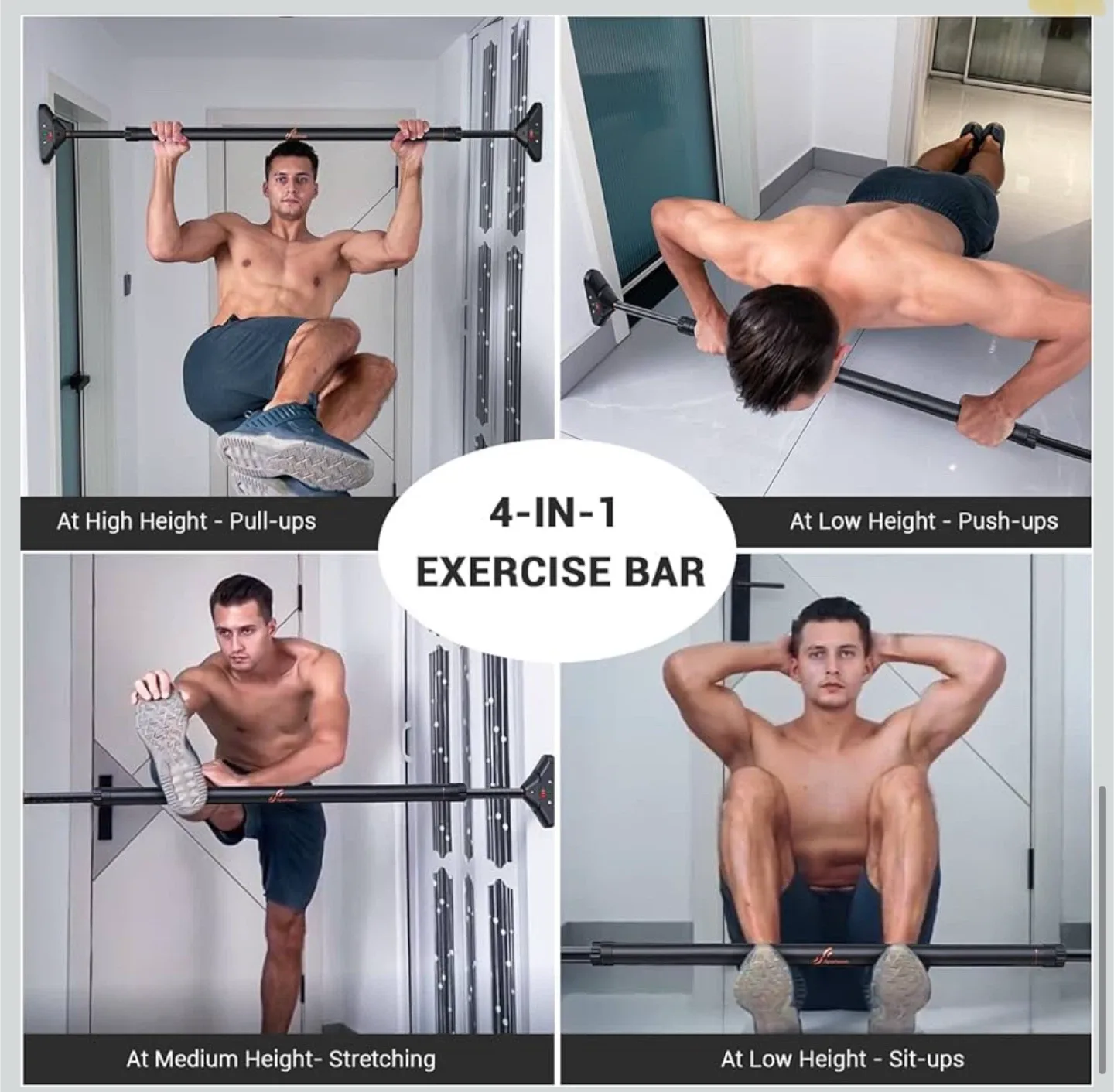 At High Height - Pull-ups

4-IN-1
EXERCISE BAR

At Low Height - Push-ups

At Medium Height- Stretching

At Low Height - Sit-ups