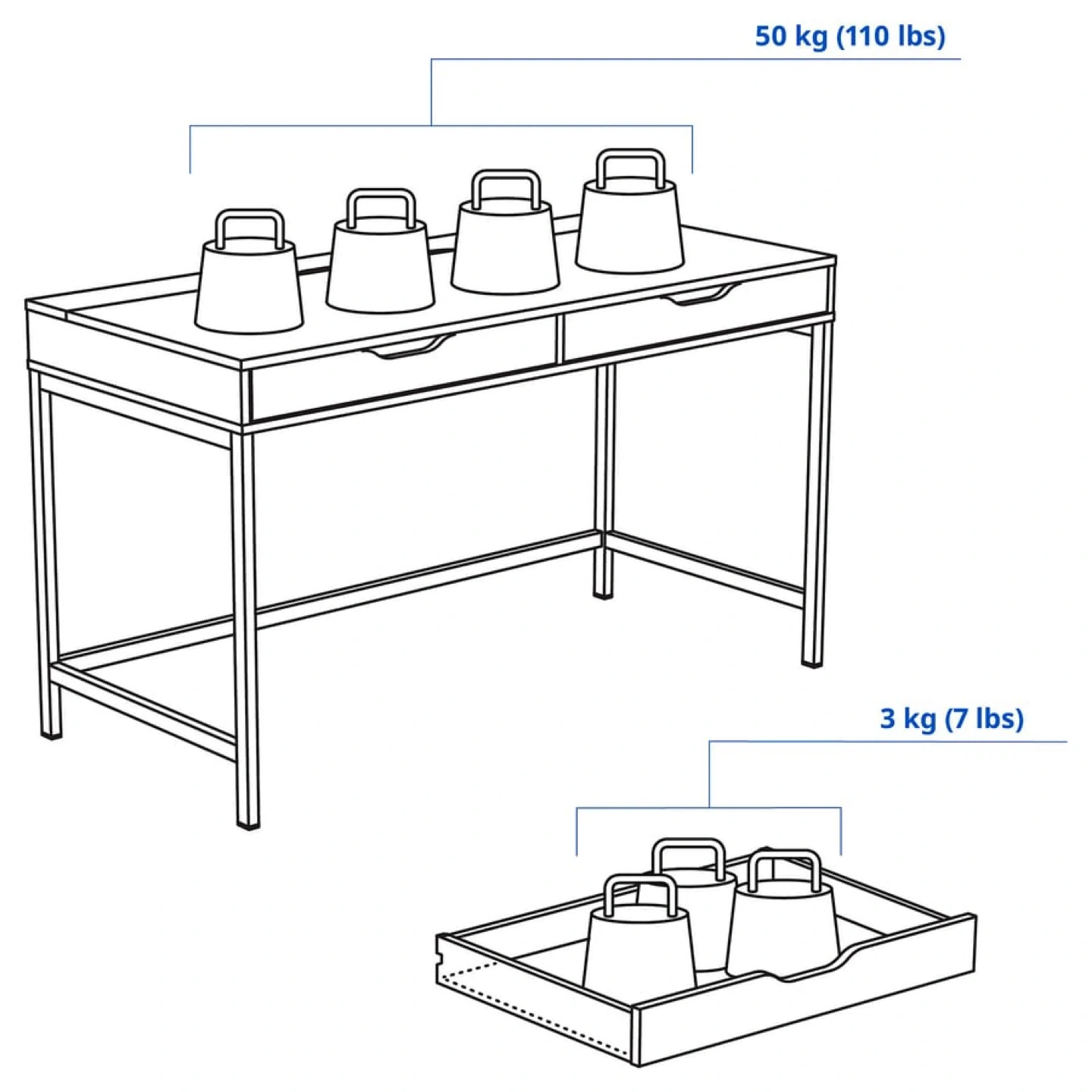 50 kg (110 lbs)

3 kg (7 lbs)