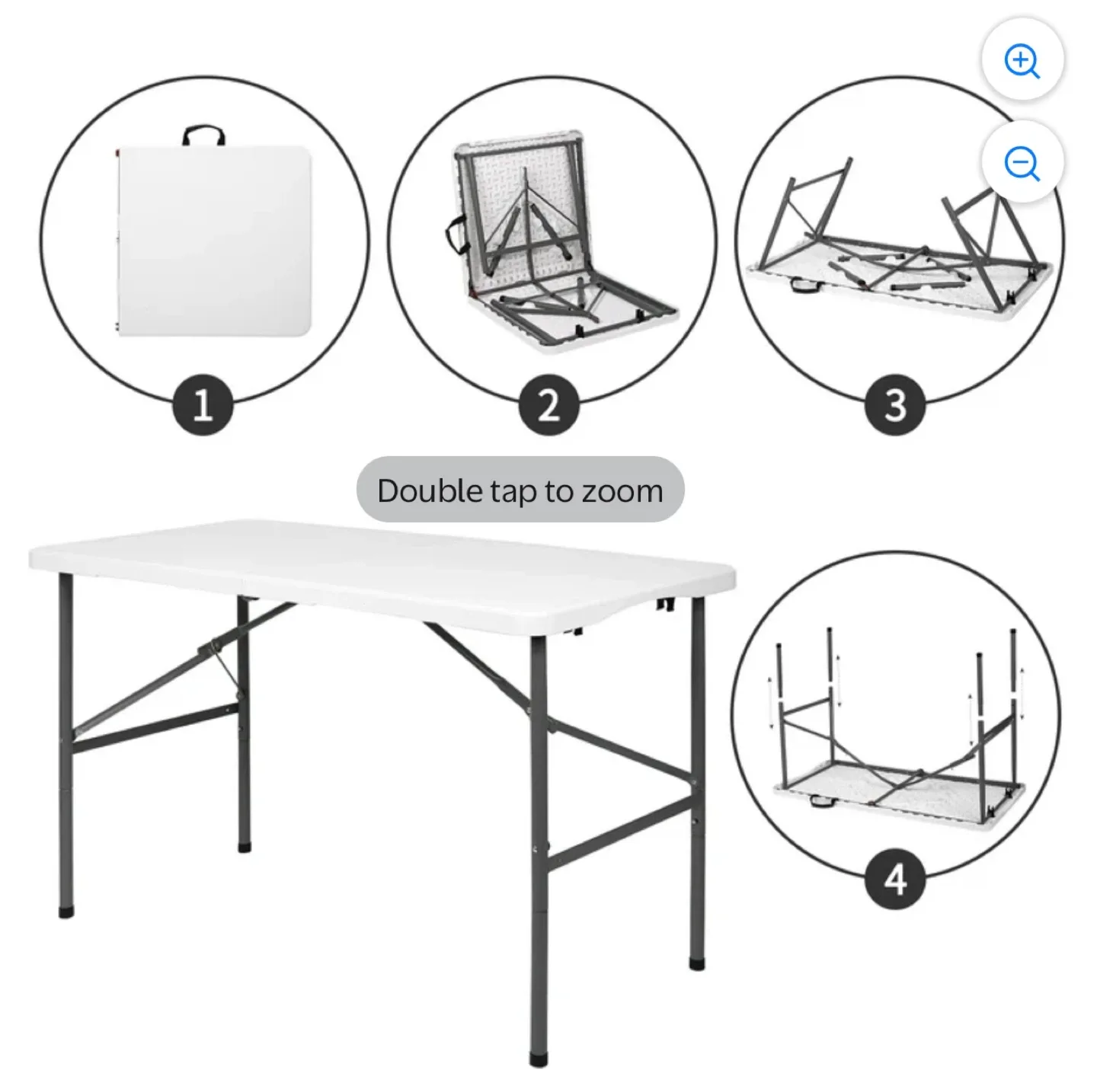 1

2

3

Double tap to zoom

4