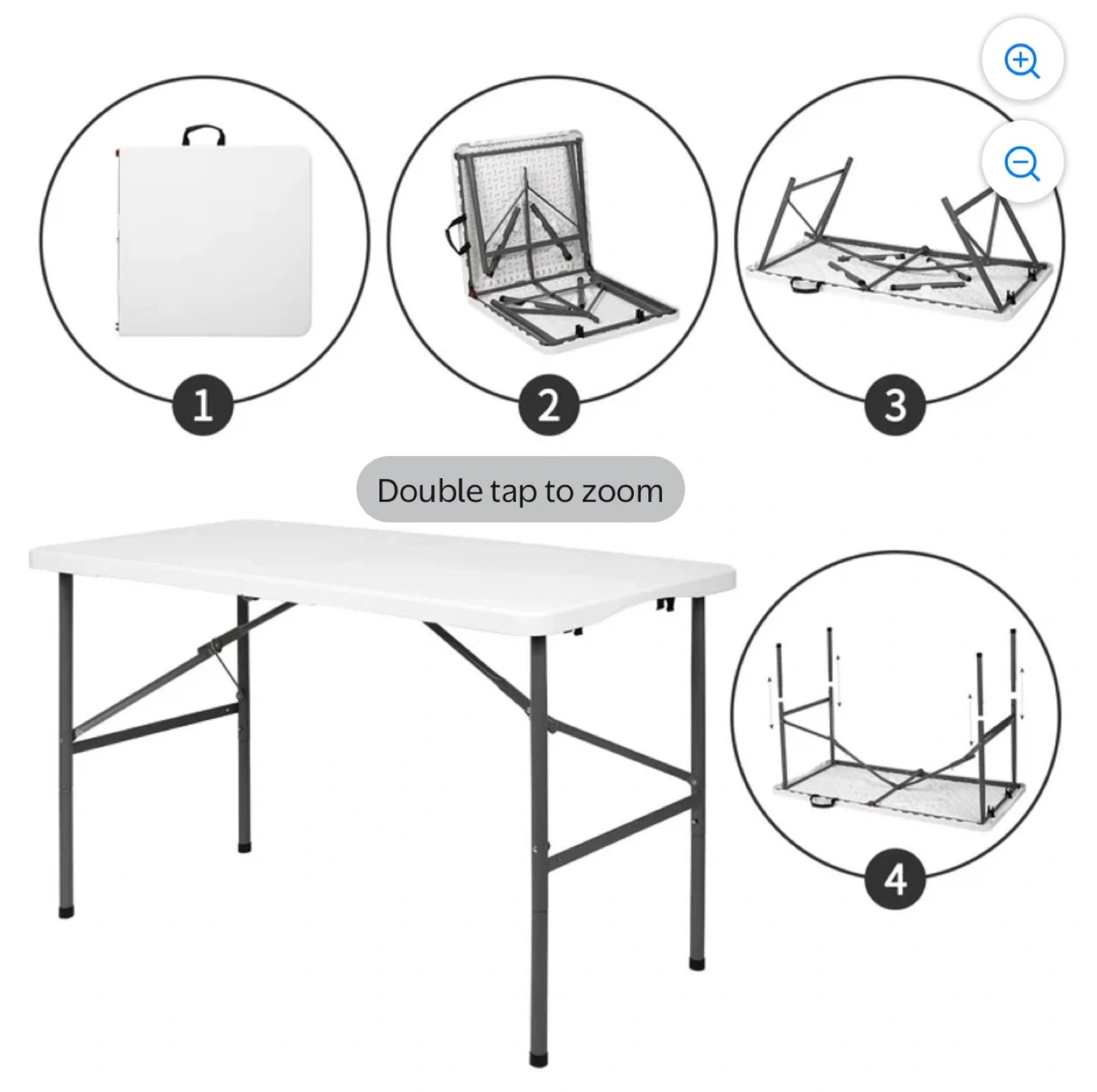 1

2

3

Double tap to zoom

4