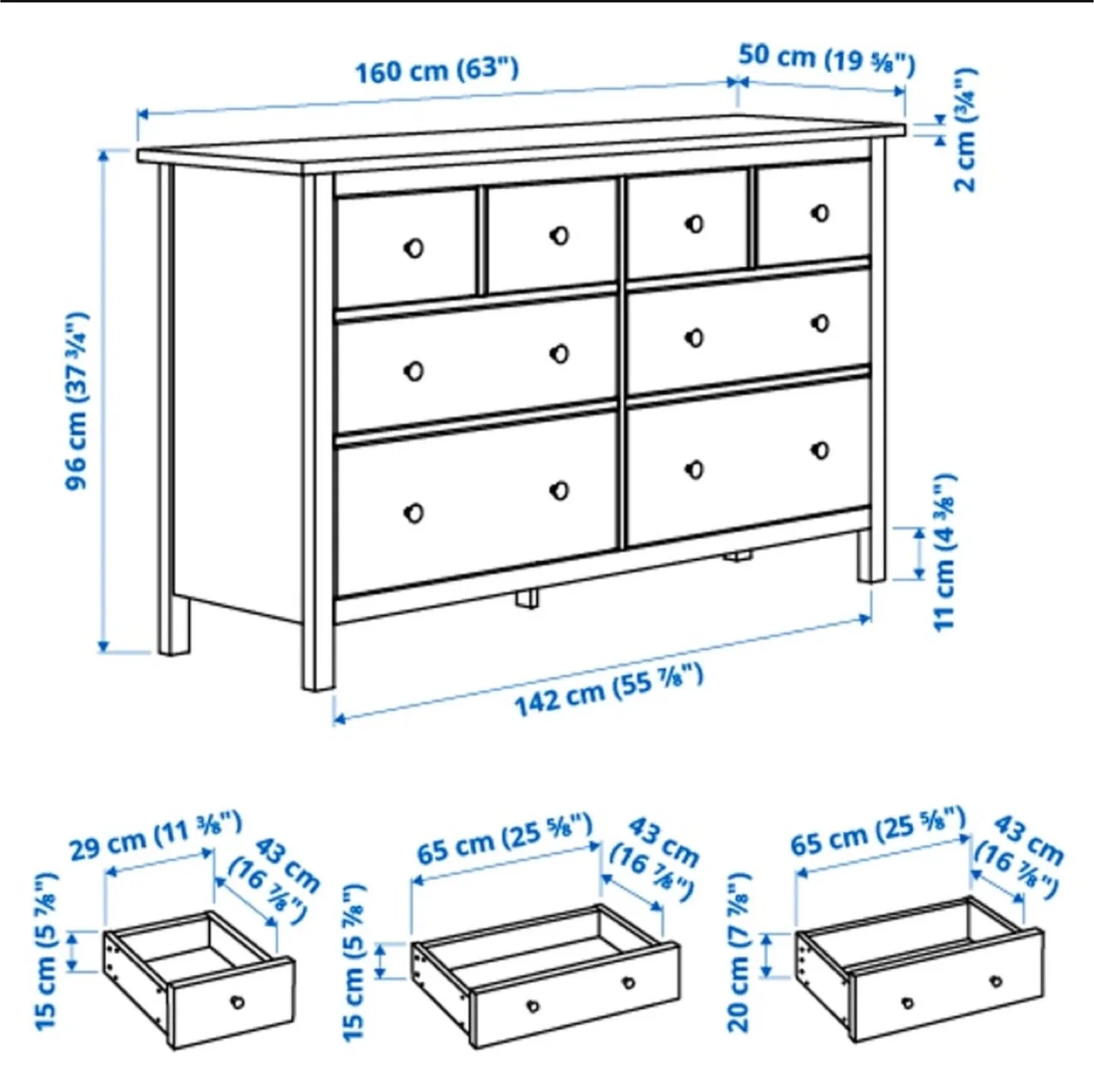 160 cm (63")
50 cm (19 ⅝")
2 cm (¾")
96 cm (37 ¾")
11 cm (4 ⅜")
142 cm (55 ⅞")

29 cm (11 ⅜")
43 cm (16 ⅞")
15 cm (5 ⅞")

65 cm (25 ⅝")
43 cm (16 ⅞")
15 cm (5 ⅞")

65 cm (25 ⅝")
43 cm (16 ⅞")
20 cm (7 ⅞")