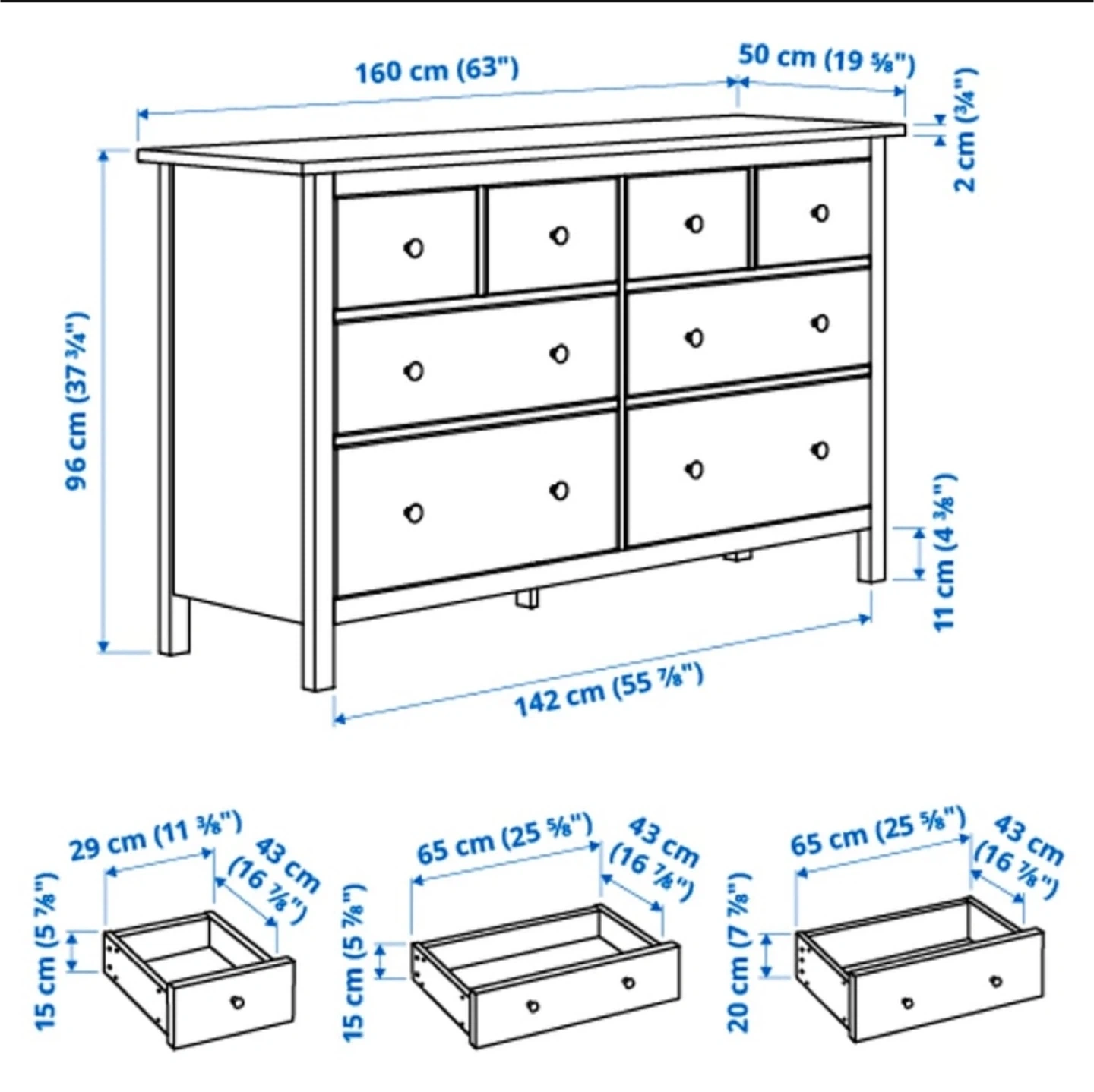 160 cm (63")
50 cm (19 ⅝")
2 cm (¾")
96 cm (37 ¾")
11 cm (4 ⅜")
142 cm (55 ⅞")

29 cm (11 ⅜")
43 cm (16 ⅞")
15 cm (5 ⅞")

65 cm (25 ⅝")
43 cm (16 ⅞")
15 cm (5 ⅞")

65 cm (25 ⅝")
43 cm (16 ⅞")
20 cm (7 ⅞")