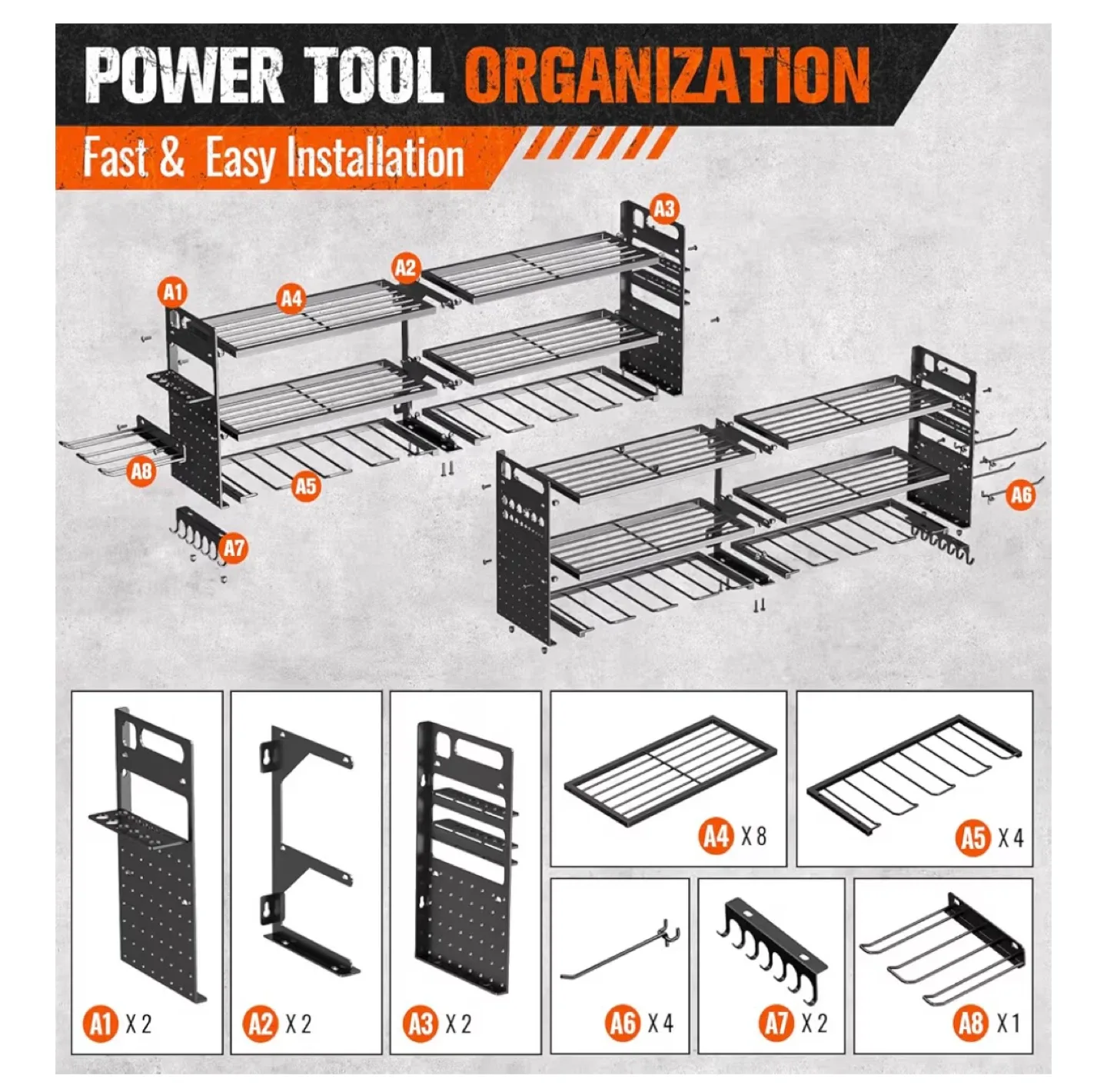 POWER TOOL ORGANIZATION

Fast & Easy Installation

A3
A2
A1
A4
A8
A5
A7
A6

A1 X 2

A2 X 2

A3 X 2

A4 X 8

A5 X 4

A6 X 4

A7 X 2

A8 X 1