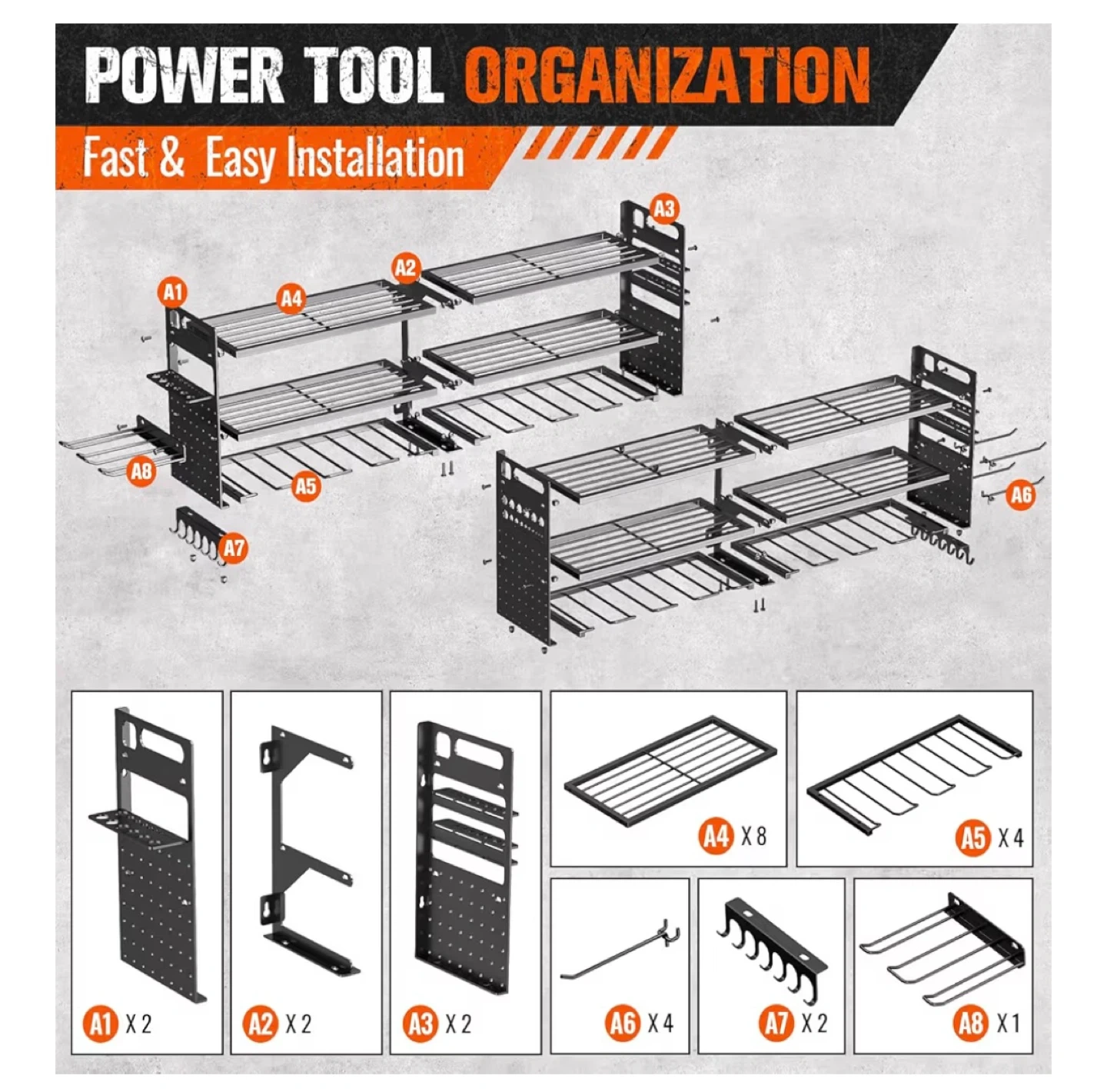 POWER TOOL ORGANIZATION

Fast & Easy Installation

A3

A2

A1

A4

A8

A5

A7

A6

A1 X 2

A2 X 2

A3 X 2

A4 X 8

A5 X 4

A6 X 4

A7 X 2

A8 X 1