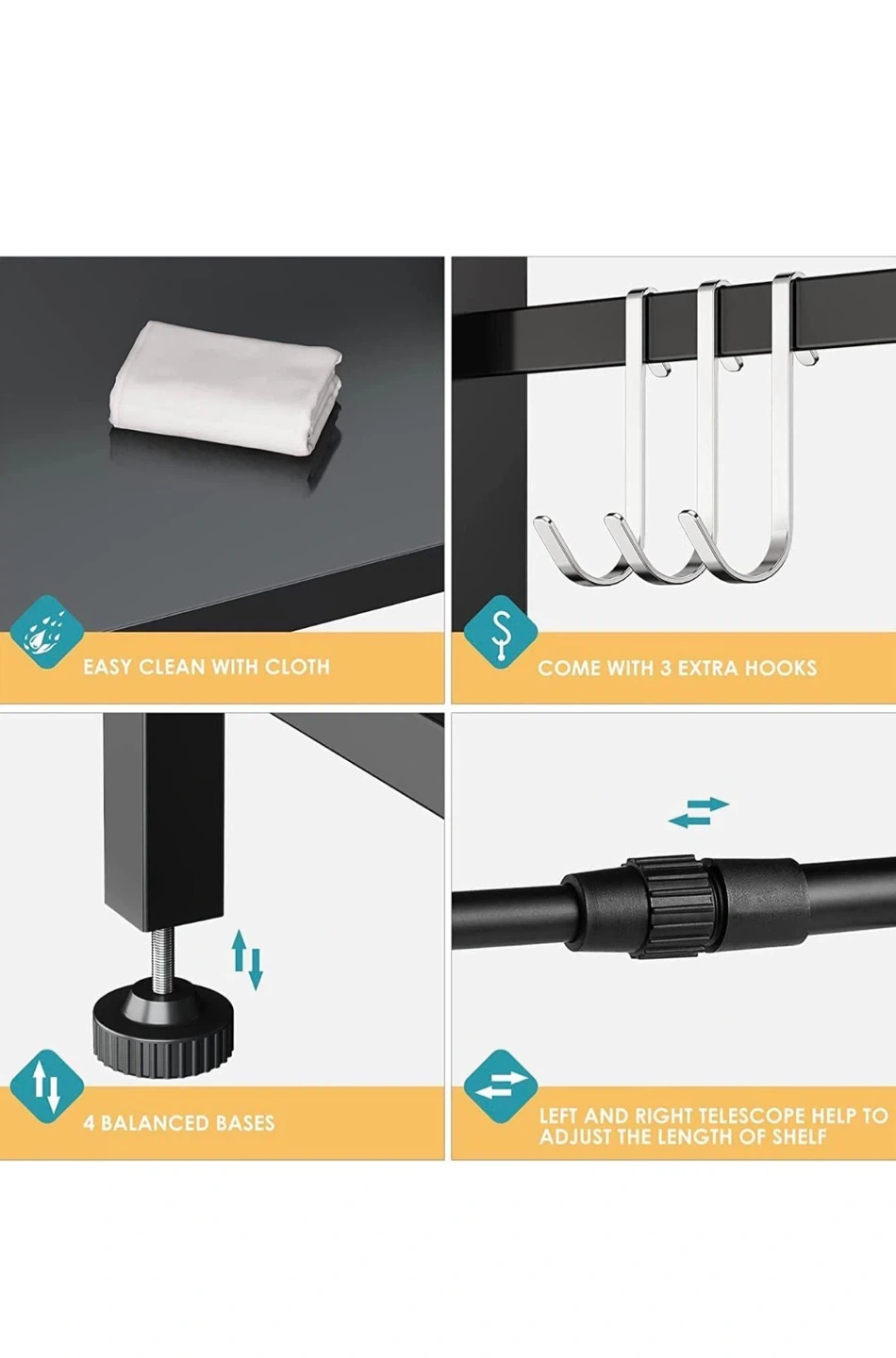 EASY CLEAN WITH CLOTH

COME WITH 3 EXTRA HOOKS

4 BALANCED BASES

LEFT AND RIGHT TELESCOPE HELP TO ADJUST THE LENGTH OF SHELF