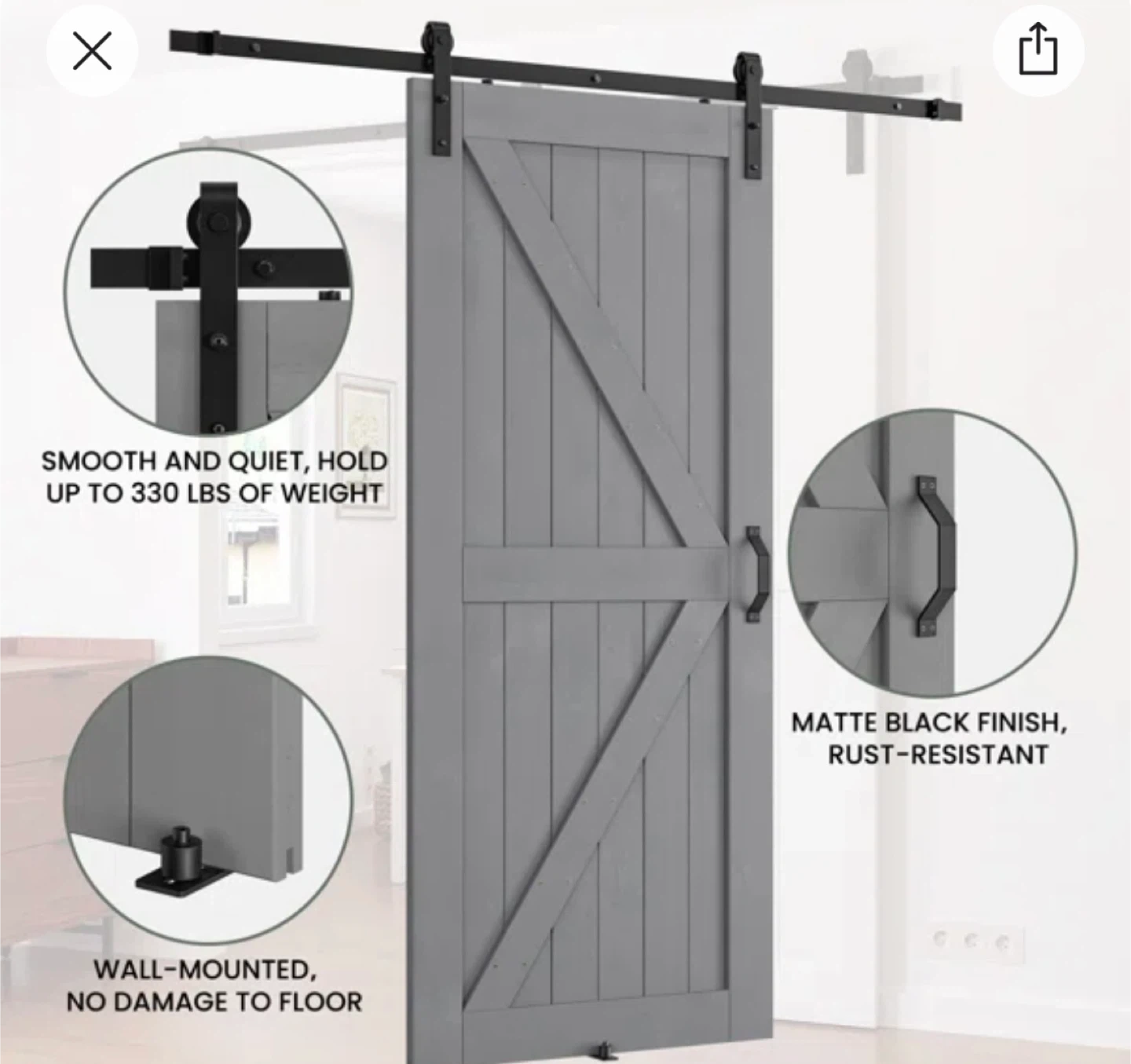 SMOOTH AND QUIET, HOLD UP TO 330 LBS OF WEIGHT

MATTE BLACK FINISH, RUST-RESISTANT

WALL-MOUNTED, NO DAMAGE TO FLOOR