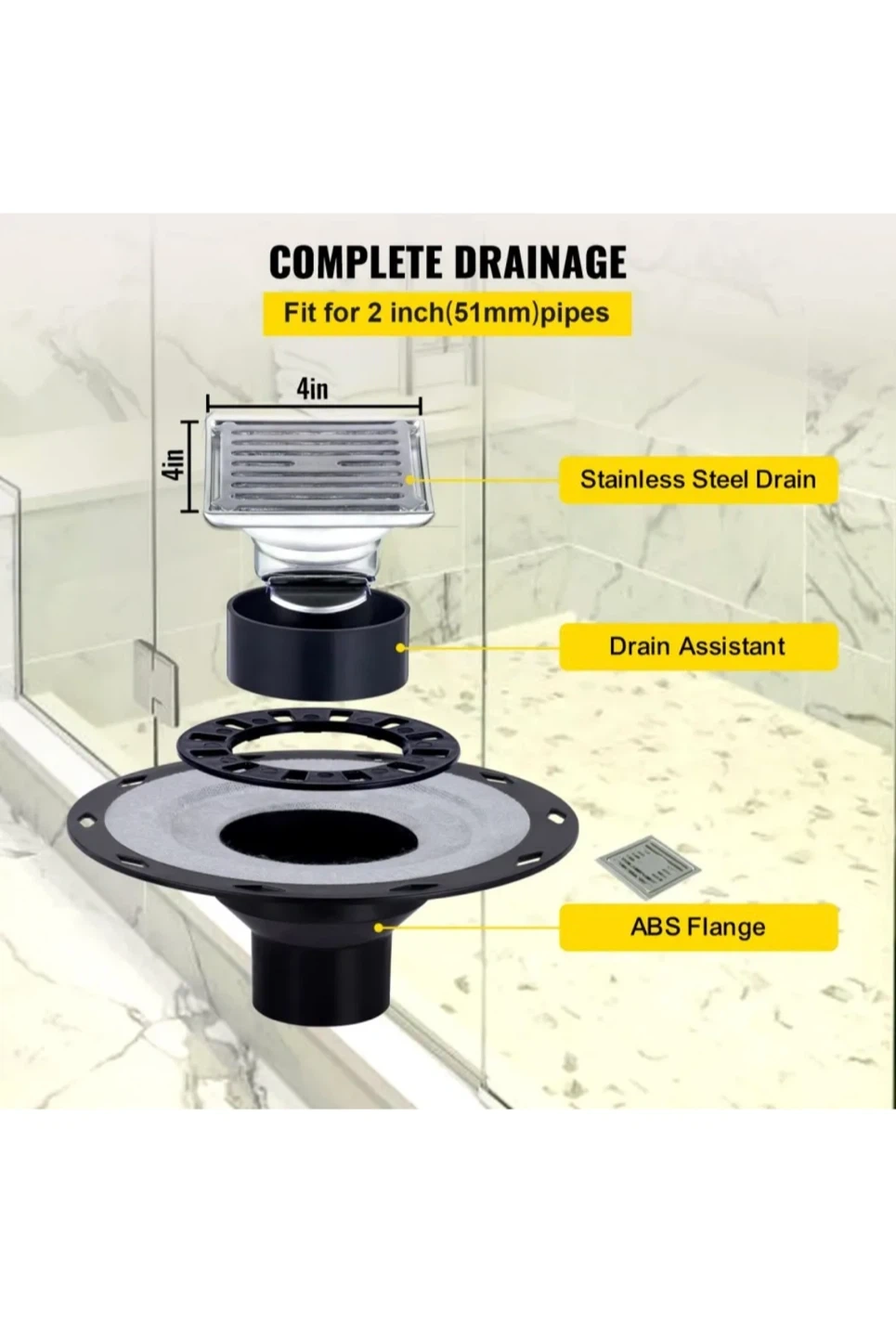 COMPLETE DRAINAGE

Fit for 2 inch(51mm)pipes

4in

4in

Stainless Steel Drain

Drain Assistant

ABS Flange