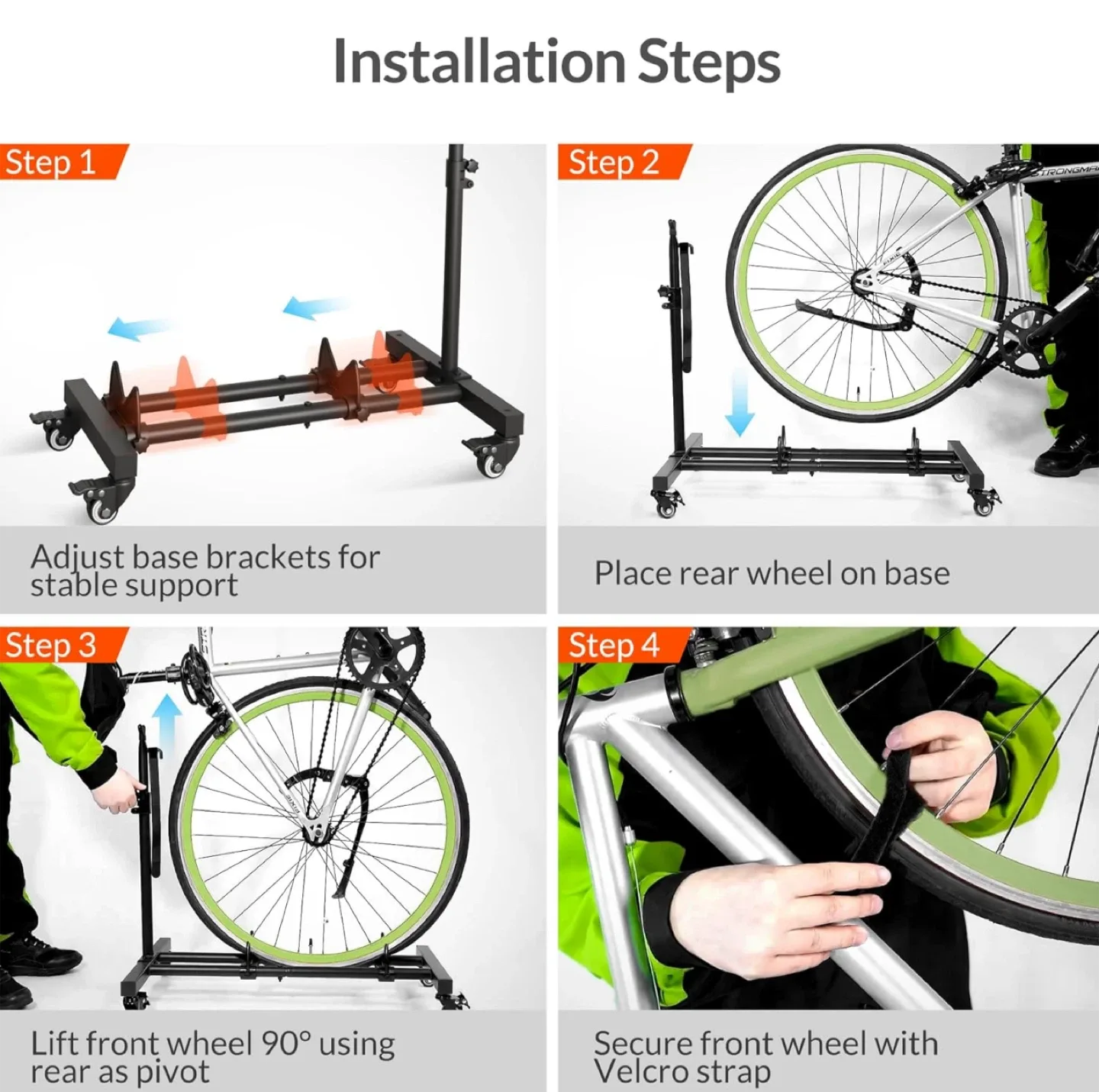 Installation Steps

Step 1

Adjust base brackets for stable support

Step 2

STRONGMAN

Place rear wheel on base

Step 3

Lift front wheel 90° using rear as pivot

Step 4

Secure front wheel with Velcro strap