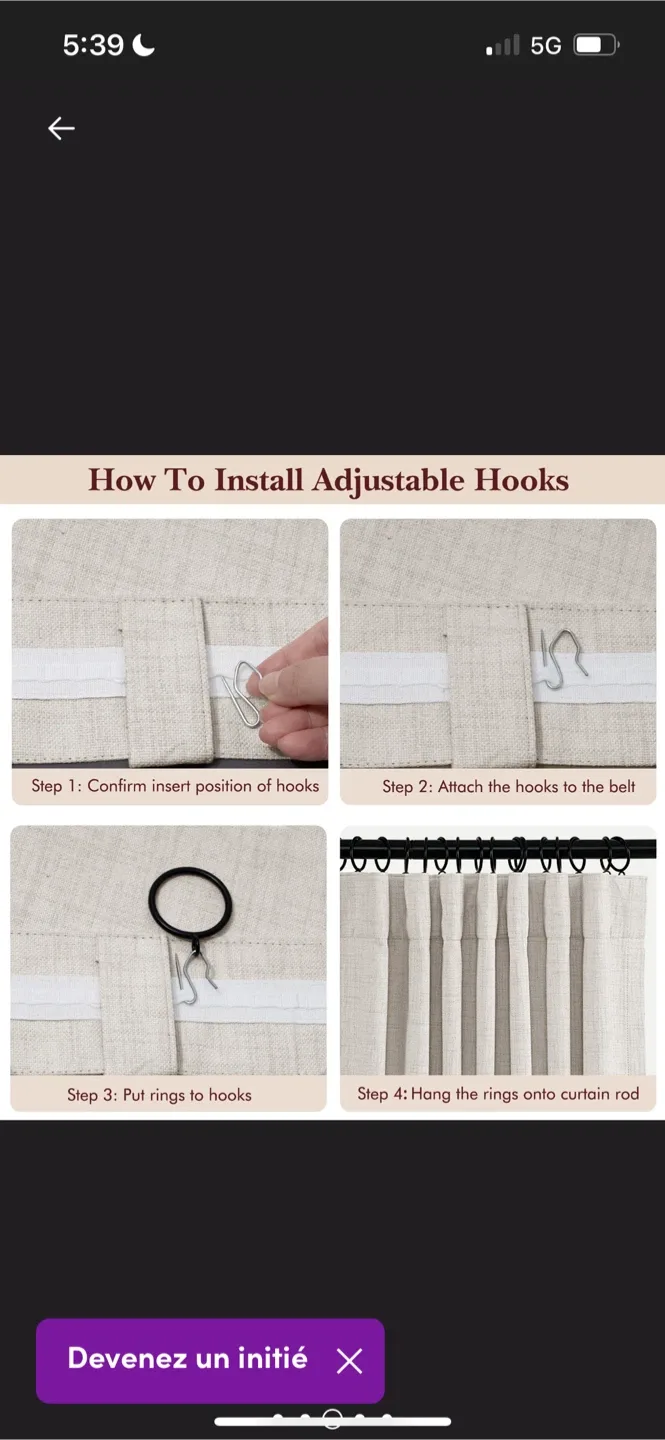 5:39

5G

How To Install Adjustable Hooks

Step 1: Confirm insert position of hooks

Step 2: Attach the hooks to the belt

Step 3: Put rings to hooks

Step 4: Hang the rings onto curtain rod

Devenez un initié