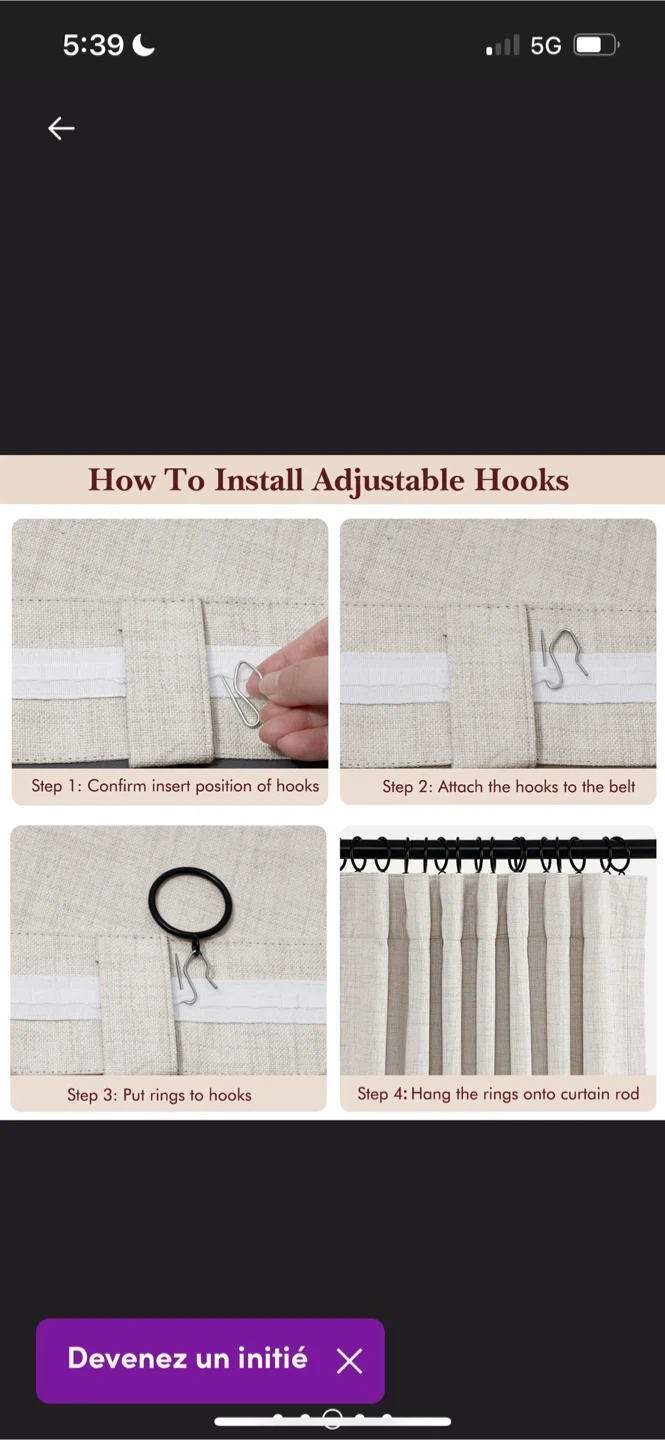 5:39

5G

How To Install Adjustable Hooks

Step 1: Confirm insert position of hooks

Step 2: Attach the hooks to the belt

Step 3: Put rings to hooks

Step 4: Hang the rings onto curtain rod

Devenez un initié