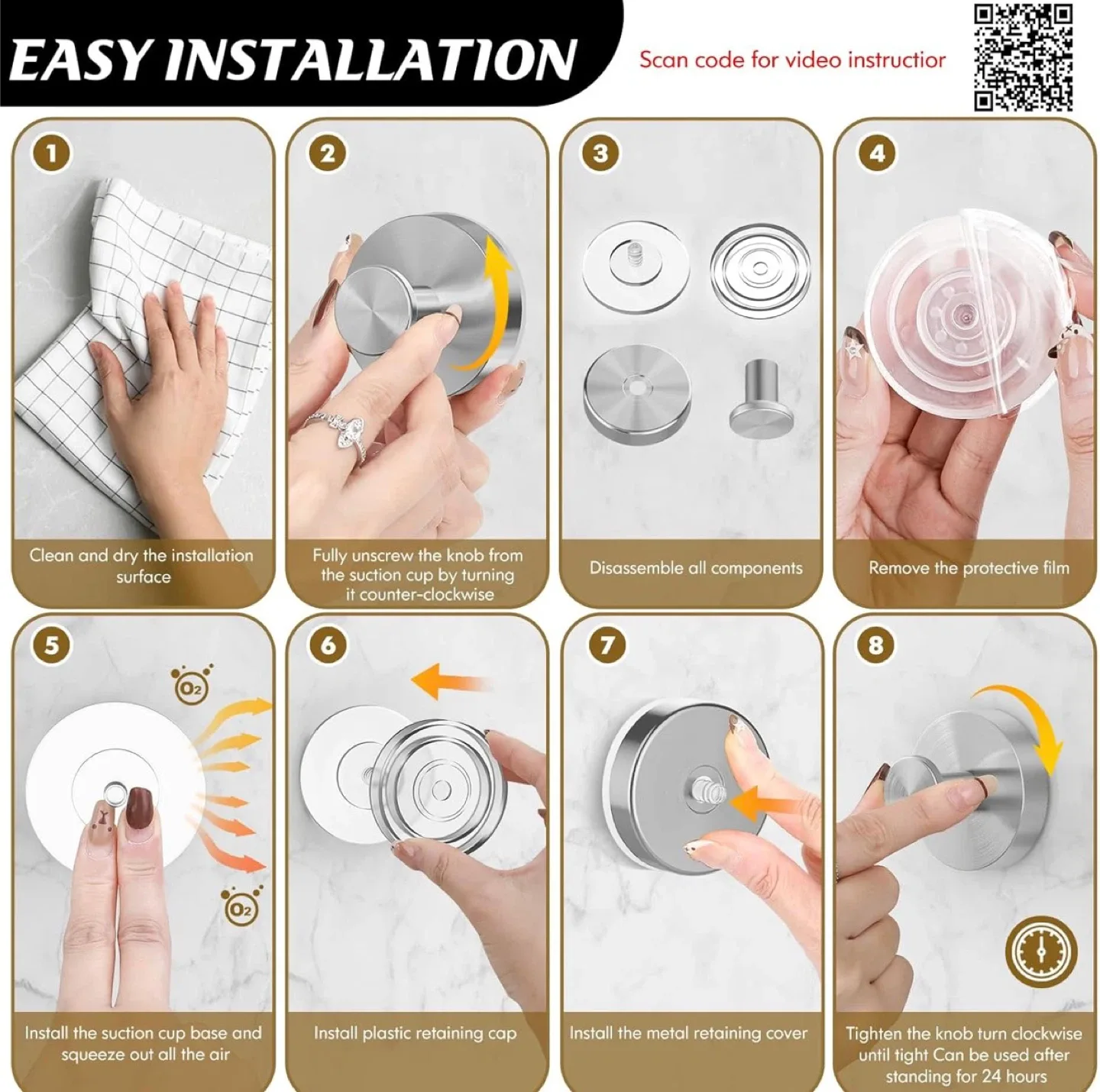 EASY INSTALLATION

Scan code for video instructior

1
Clean and dry the installation surface

2
Fully unscrew the knob from the suction cup by turning it counter-clockwise

3
Disassemble all components

4
Remove the protective film

5
$O_2$
$O_2$
Install the suction cup base and squeeze out all the air

6
Install plastic retaining cap

7
Install the metal retaining cover

8
Tighten the knob turn clockwise until tight Can be used after standing for 24 hours