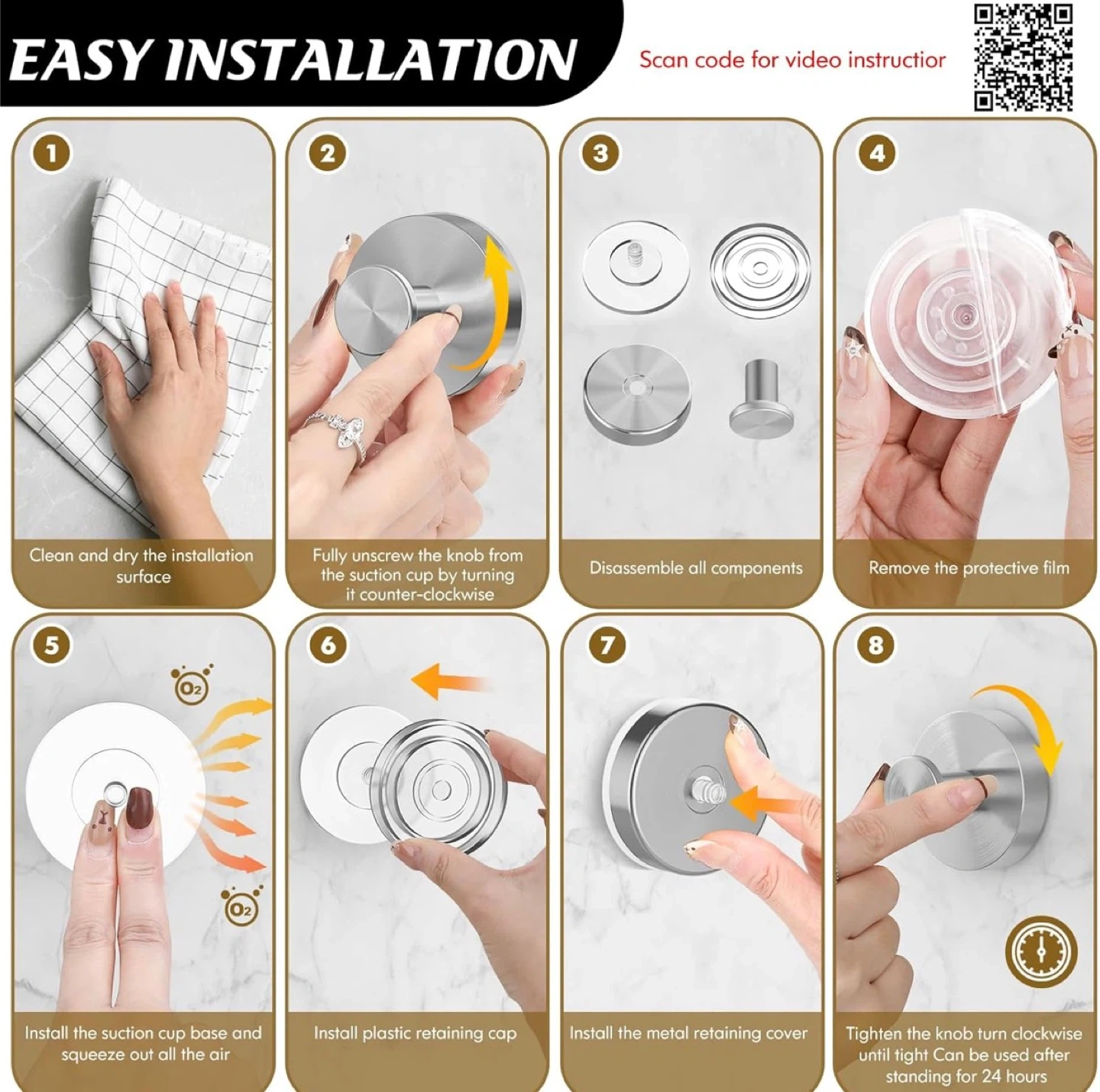 EASY INSTALLATION

Scan code for video instructior

1
Clean and dry the installation surface

2
Fully unscrew the knob from the suction cup by turning it counter-clockwise

3
Disassemble all components

4
Remove the protective film

5
$O_2$
$O_2$
Install the suction cup base and squeeze out all the air

6
Install plastic retaining cap

7
Install the metal retaining cover

8
Tighten the knob turn clockwise until tight Can be used after standing for 24 hours