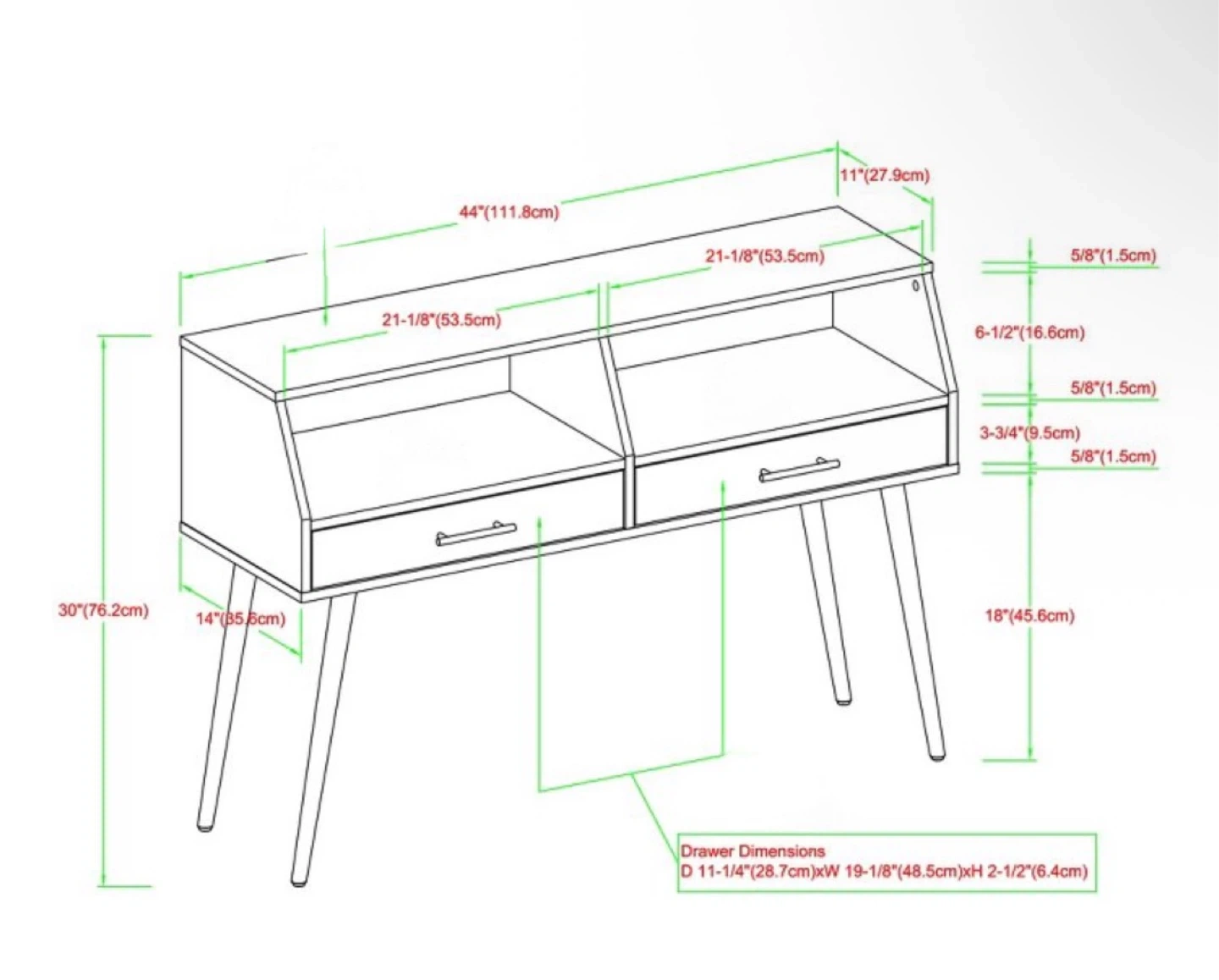 11"(27.9cm)

44"(111.8cm)

21-1/8"(53.5cm)

5/8"(1.5cm)

21-1/8"(53.5cm)

6-1/2"(16.6cm)

5/8"(1.5cm)

3-3/4"(9.5cm)

5/8"(1.5cm)

30"(76.2cm)

14"(35.6cm)

18"(45.6cm)

Drawer Dimensions
D 11-1/4"(28.7cm)xW 19-1/8"(48.5cm)xH 2-1/2"(6.4cm)