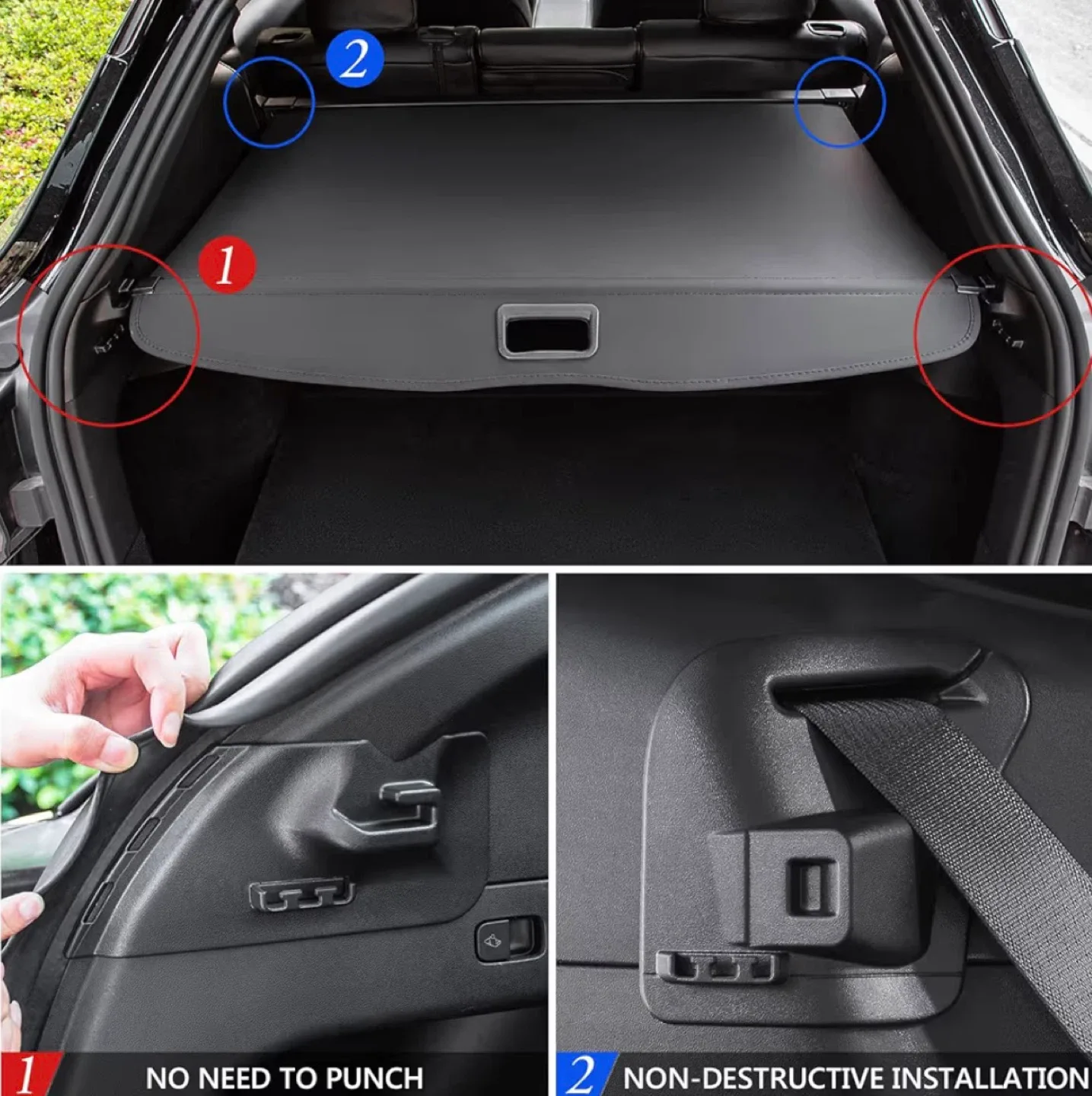 2

1

1 NO NEED TO PUNCH

2 NON-DESTRUCTIVE INSTALLATION