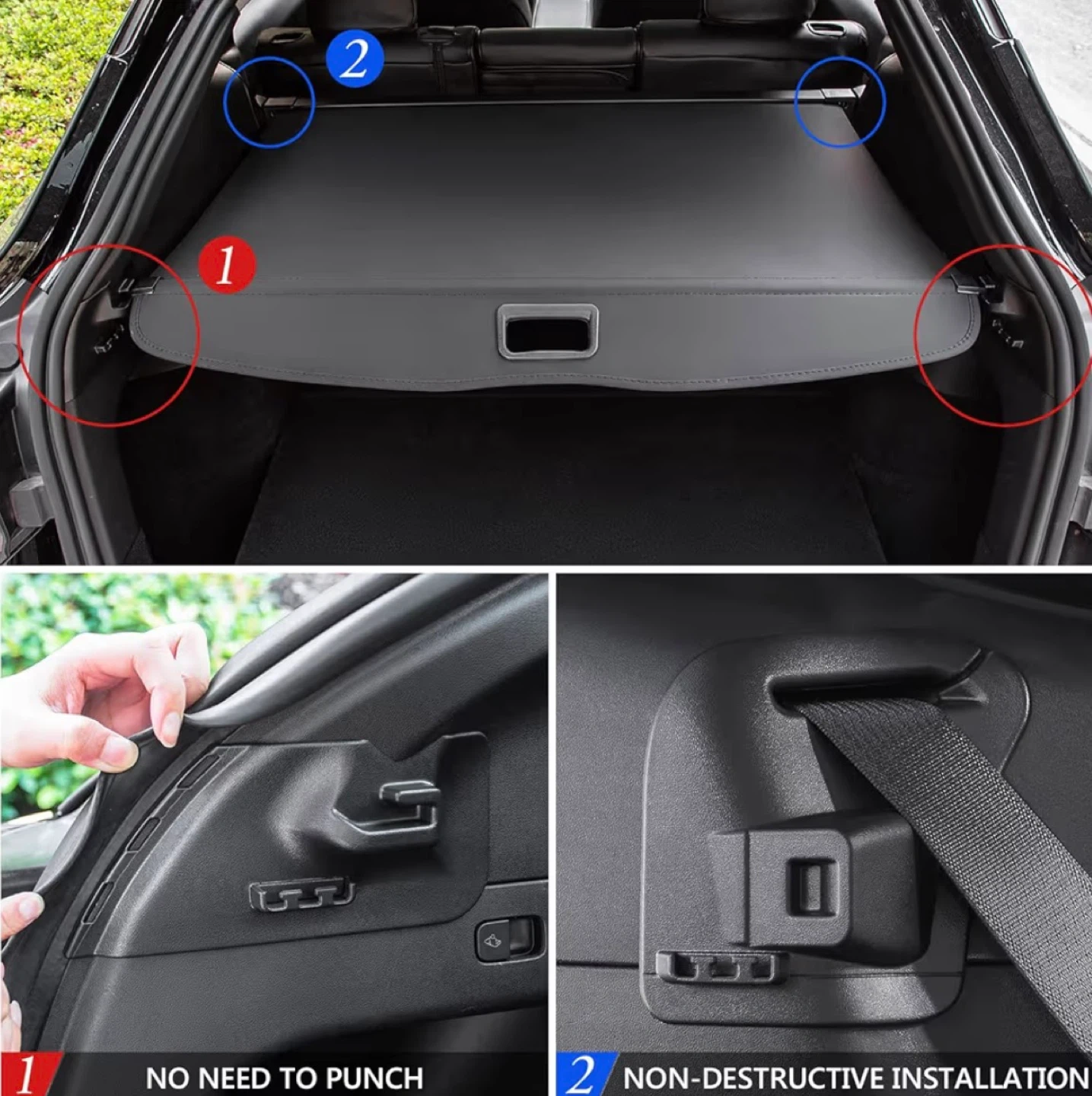 2

1

1 NO NEED TO PUNCH

2 NON-DESTRUCTIVE INSTALLATION