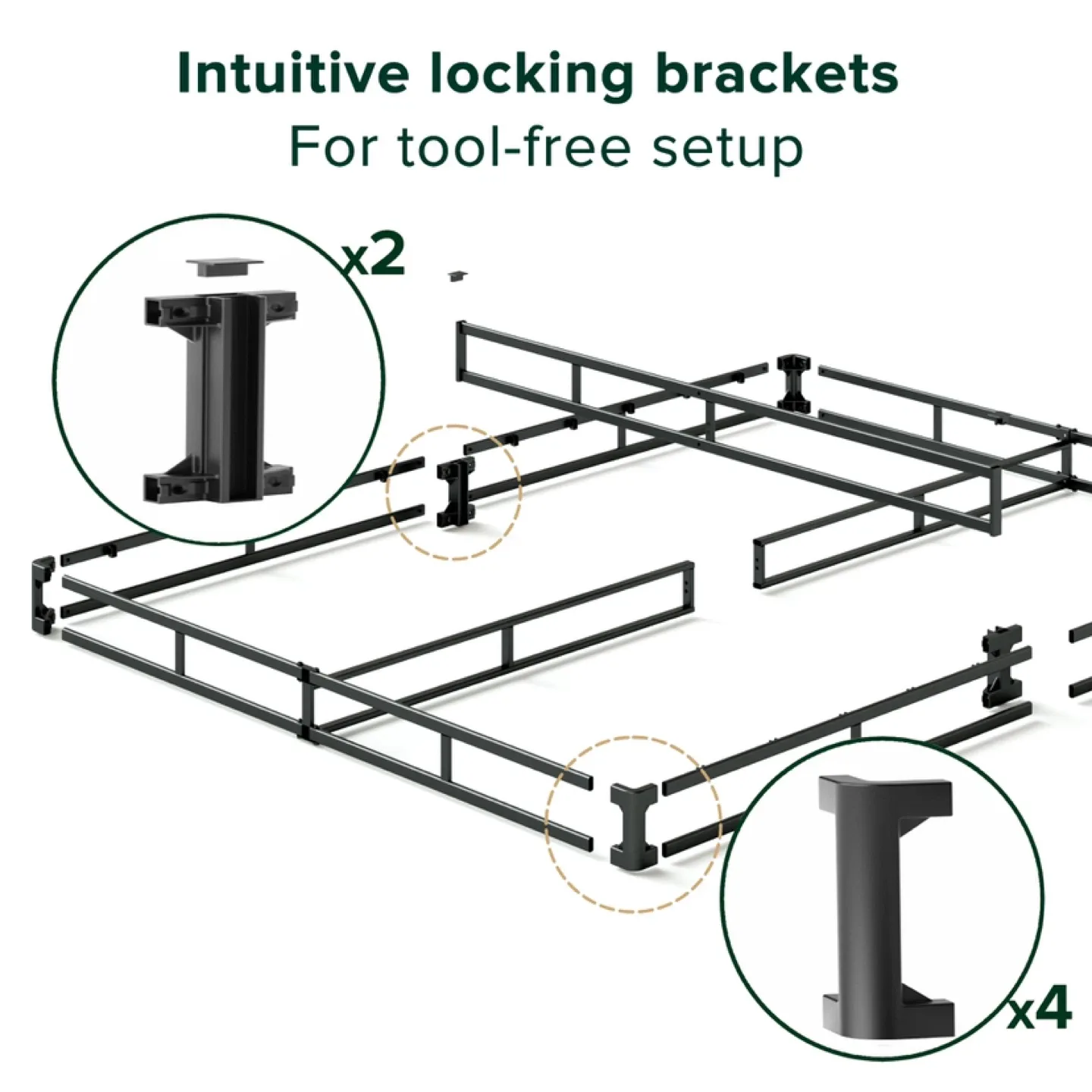 Intuitive locking brackets
For tool-free setup

x2

x4