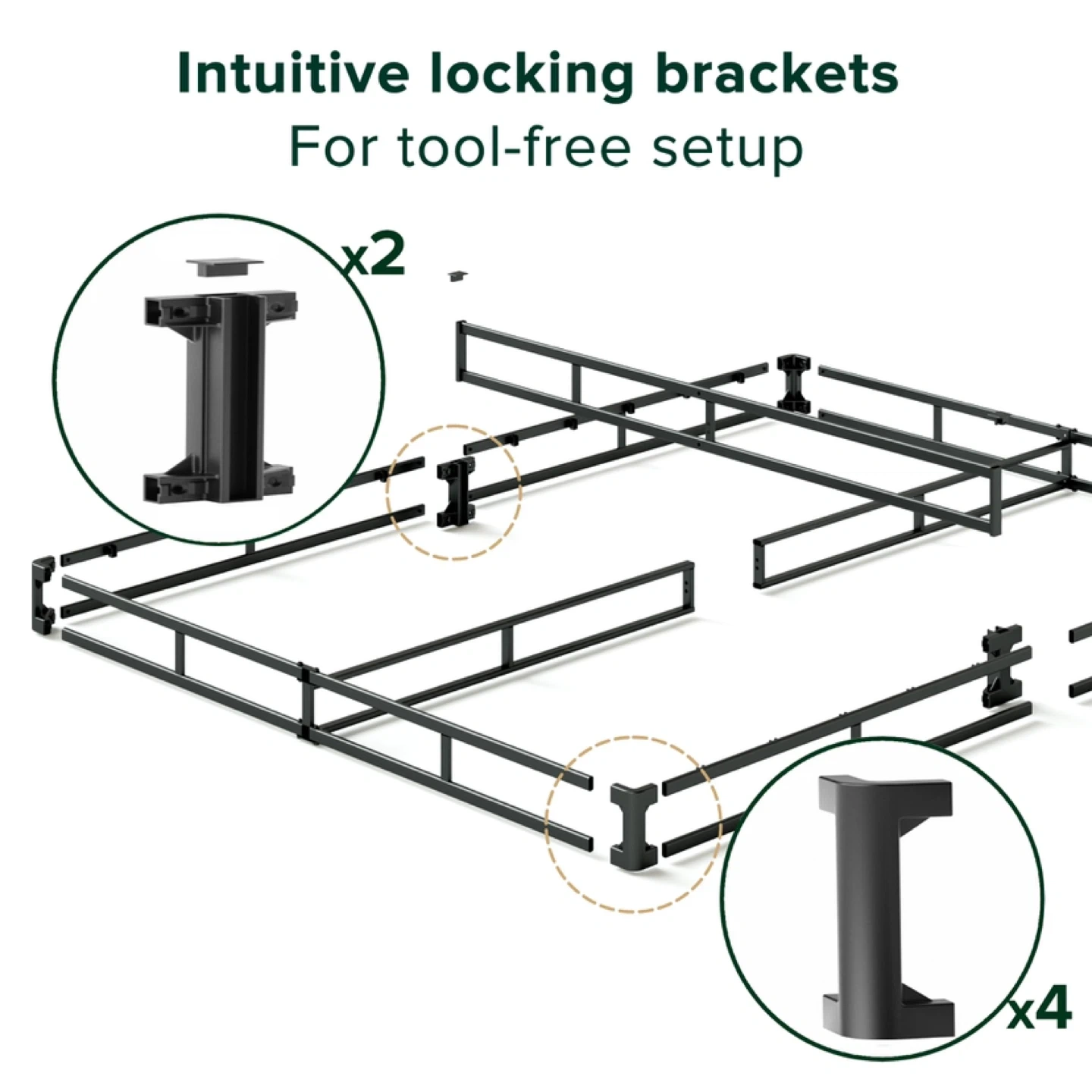 Intuitive locking brackets
For tool-free setup

x2

x4