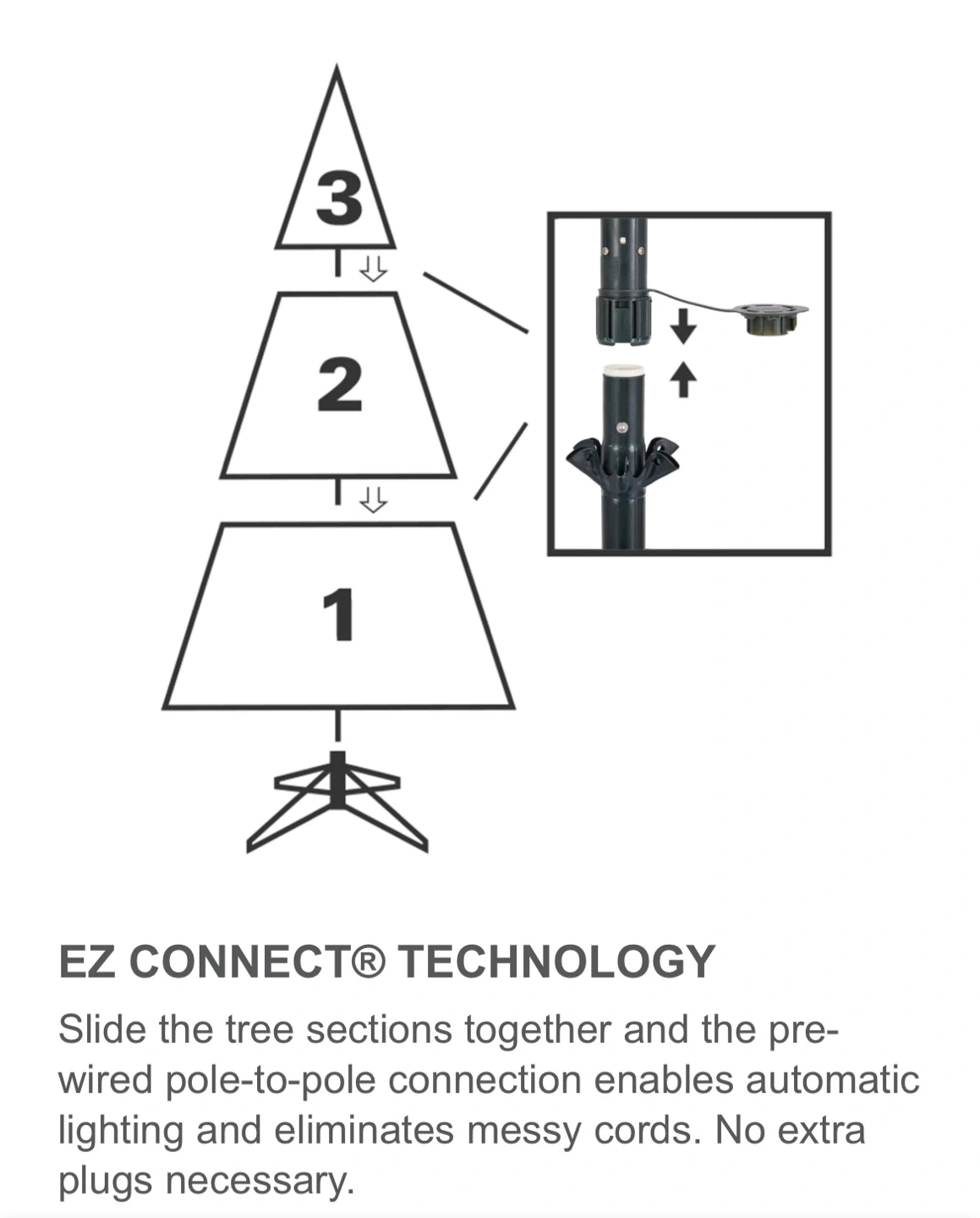 3

2

1

EZ CONNECT® TECHNOLOGY

Slide the tree sections together and the pre-wired pole-to-pole connection enables automatic lighting and eliminates messy cords. No extra plugs necessary.