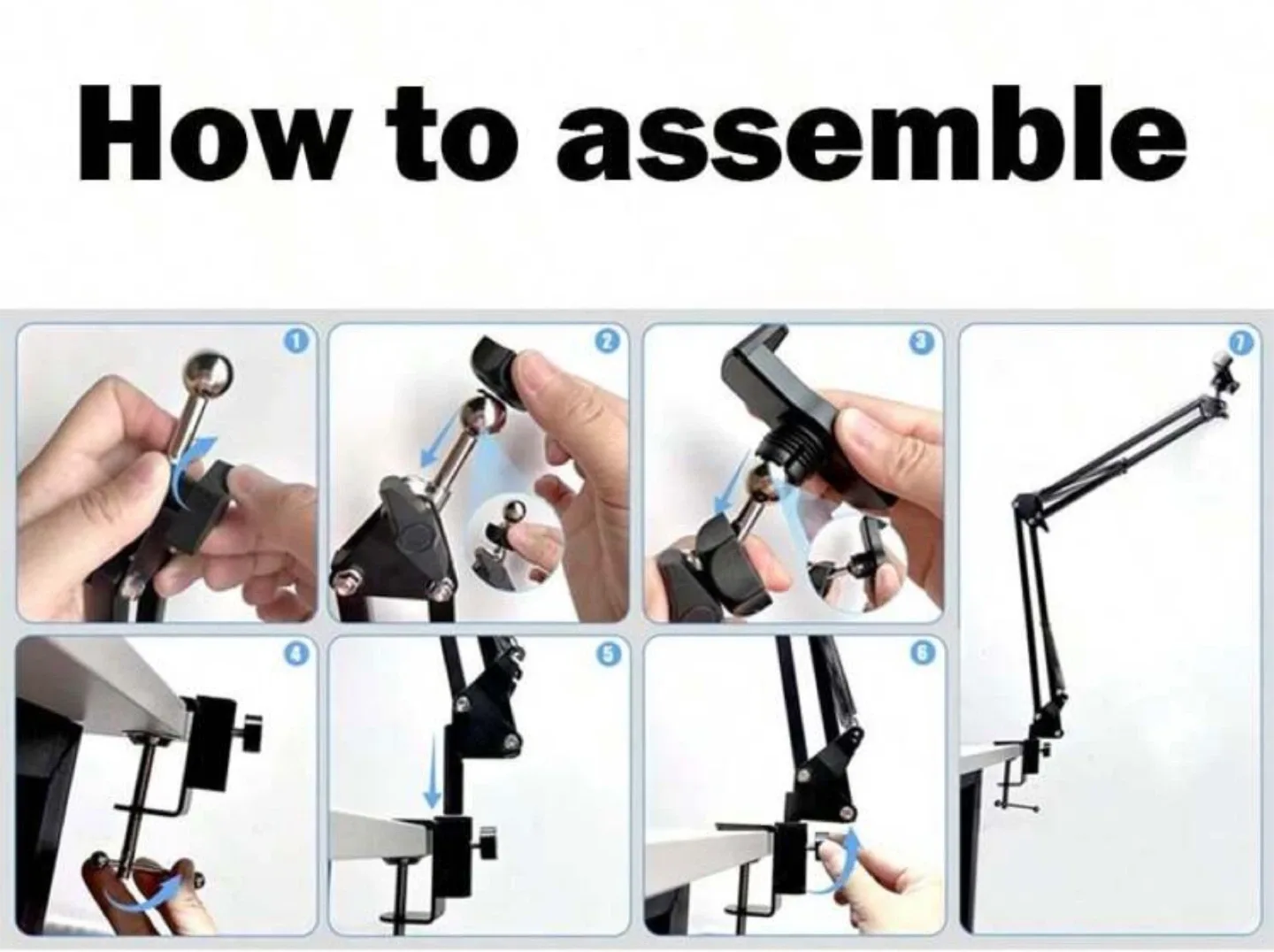 How to assemble

1

2

3

7

4

5

6