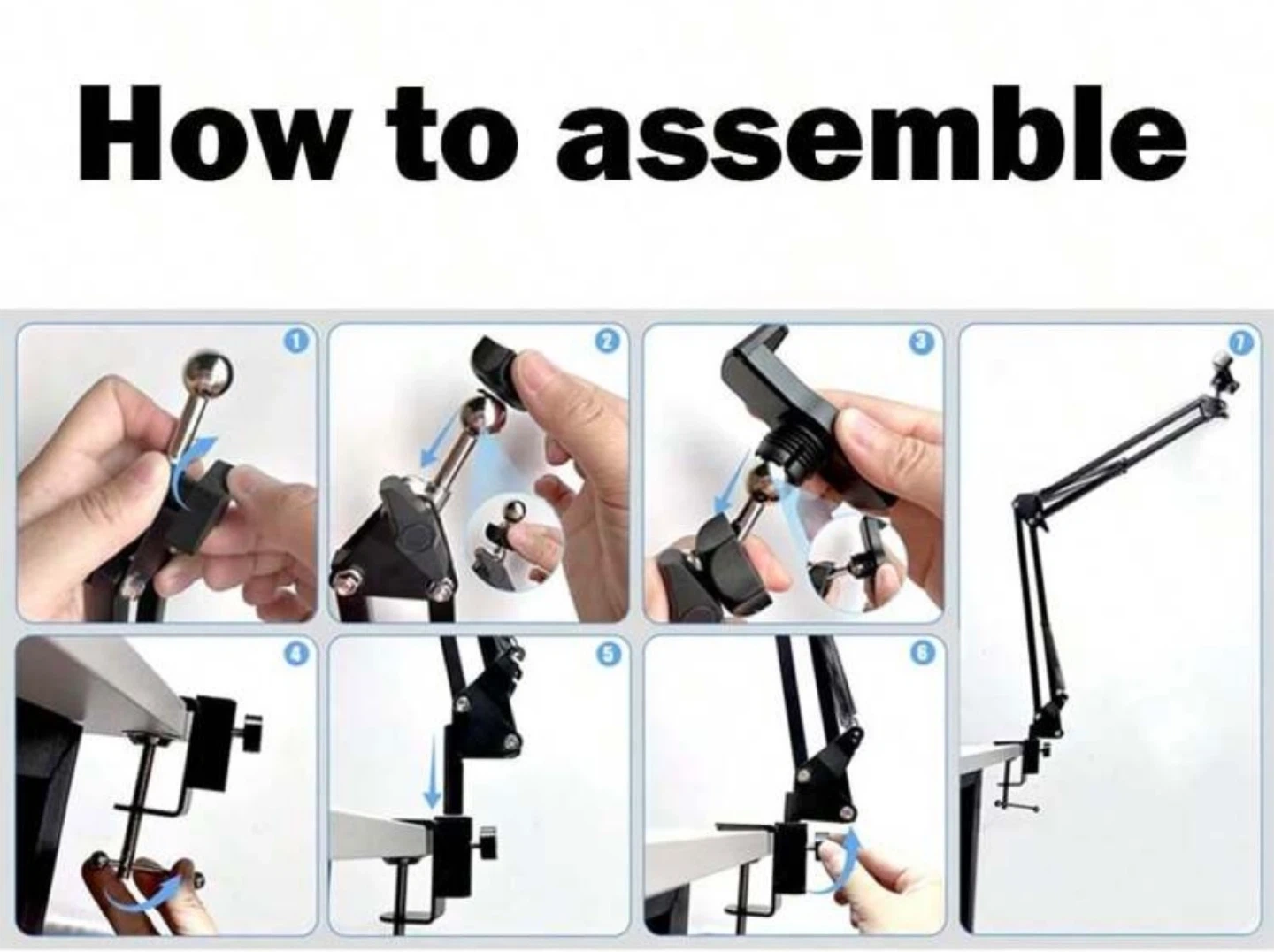 How to assemble

1

2

3

7

4

5

6