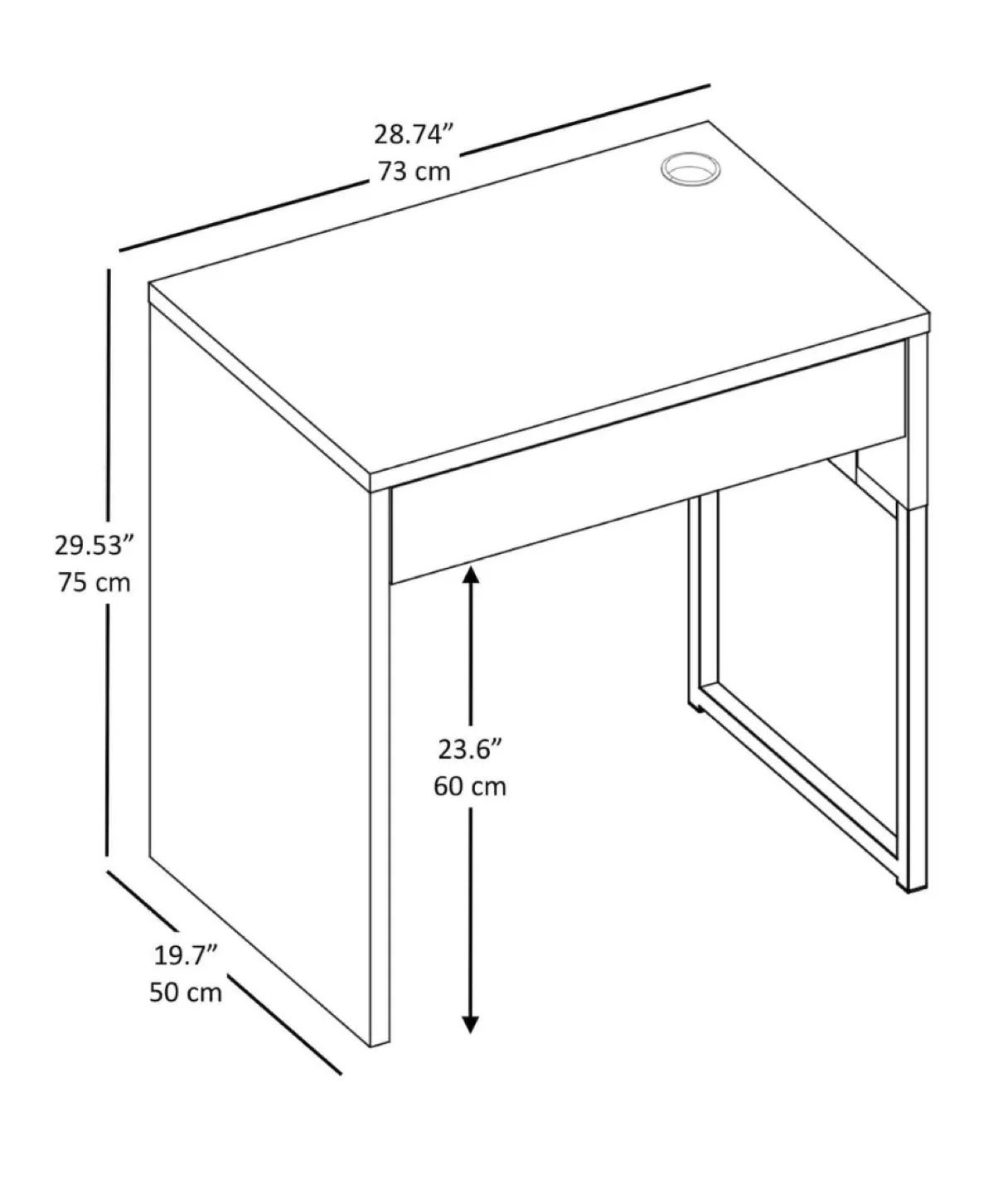 28.74”
73 cm

29.53”
75 cm

23.6”
60 cm

19.7”
50 cm