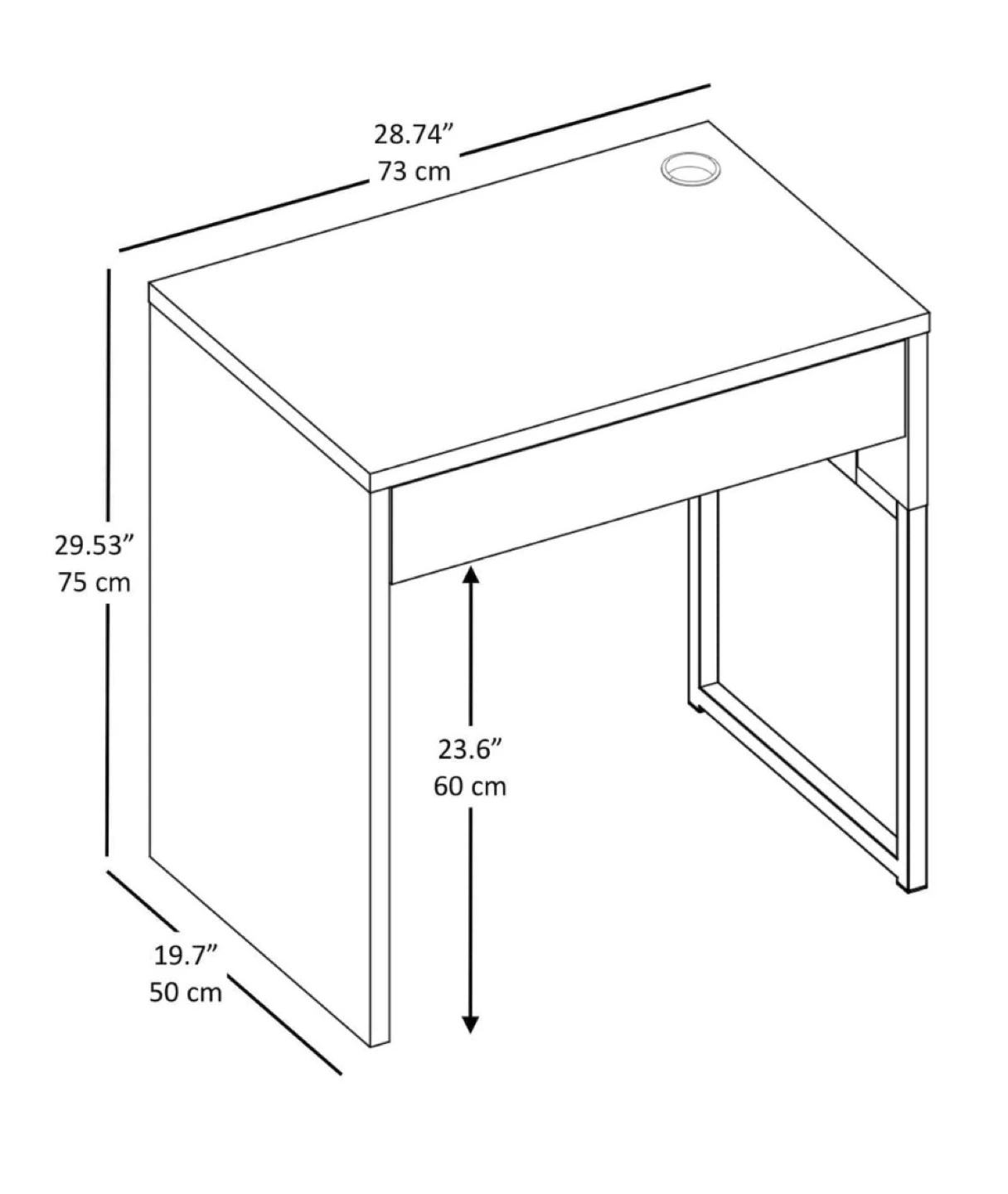 28.74”
73 cm

29.53”
75 cm

23.6”
60 cm

19.7”
50 cm