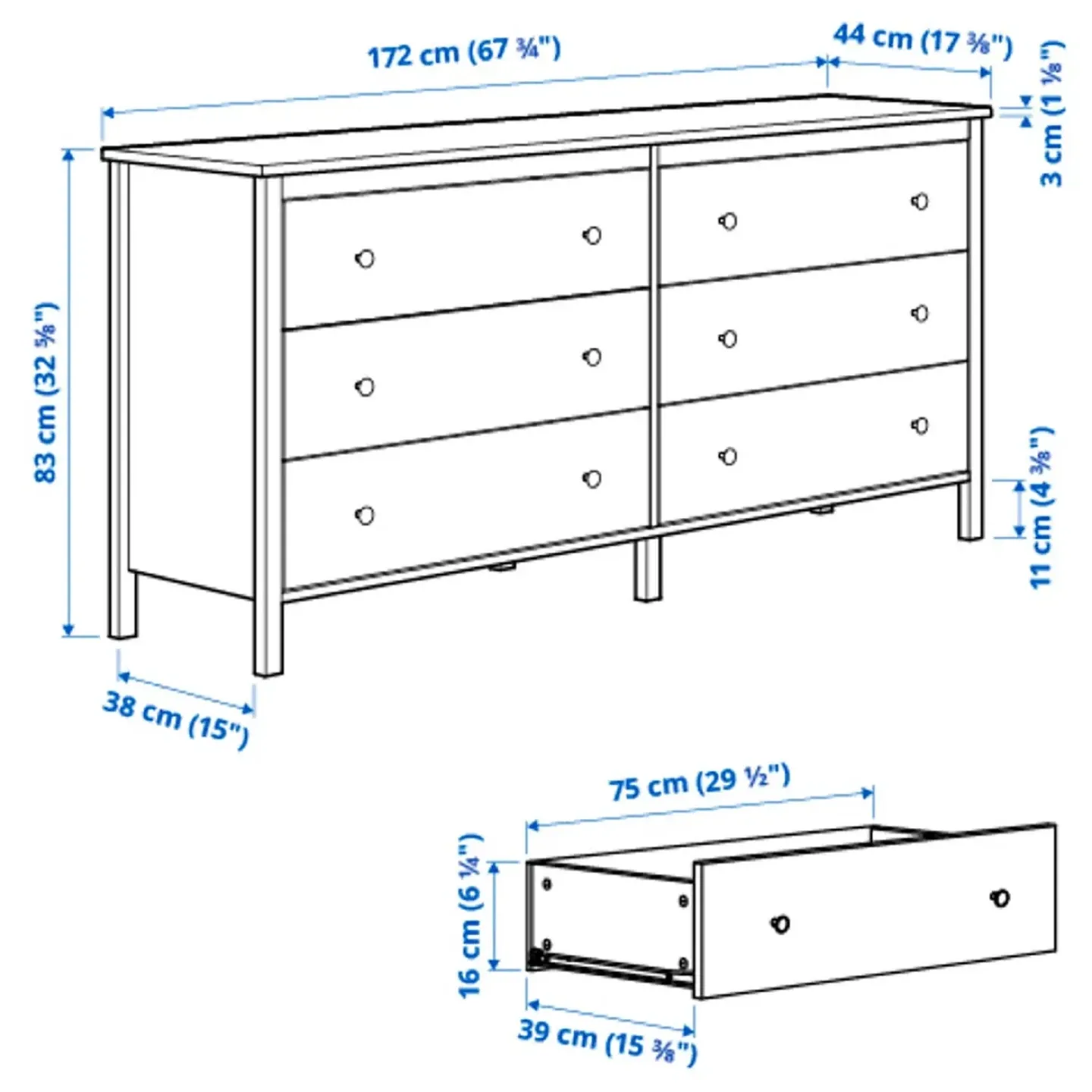 172 cm (67 ¾")
44 cm (17 ⅜")
3 cm (1 ⅛")
83 cm (32 ⅝")
11 cm (4 ⅜")
38 cm (15")
75 cm (29 ½")
16 cm (6 ¼")
39 cm (15 ⅜")