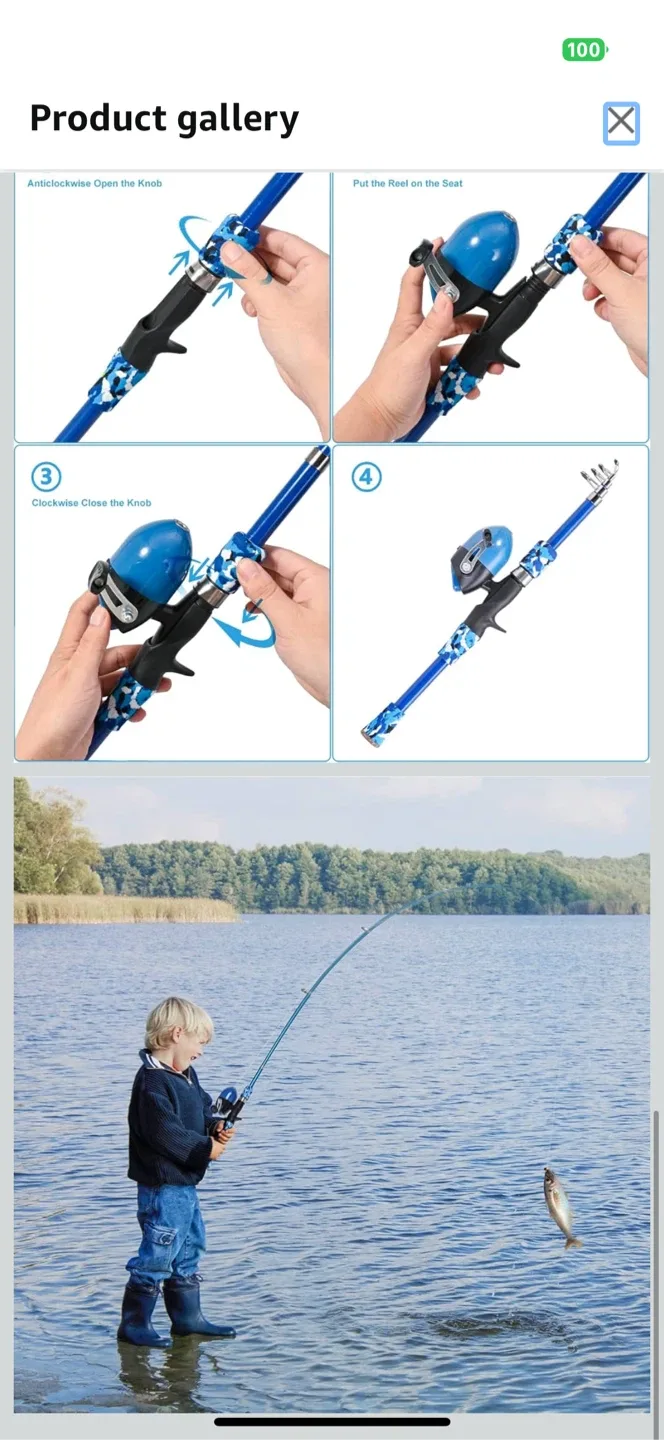 100

Product gallery

Anticlockwise Open the Knob

Put the Reel on the Seat

3
Clockwise Close the Knob

4