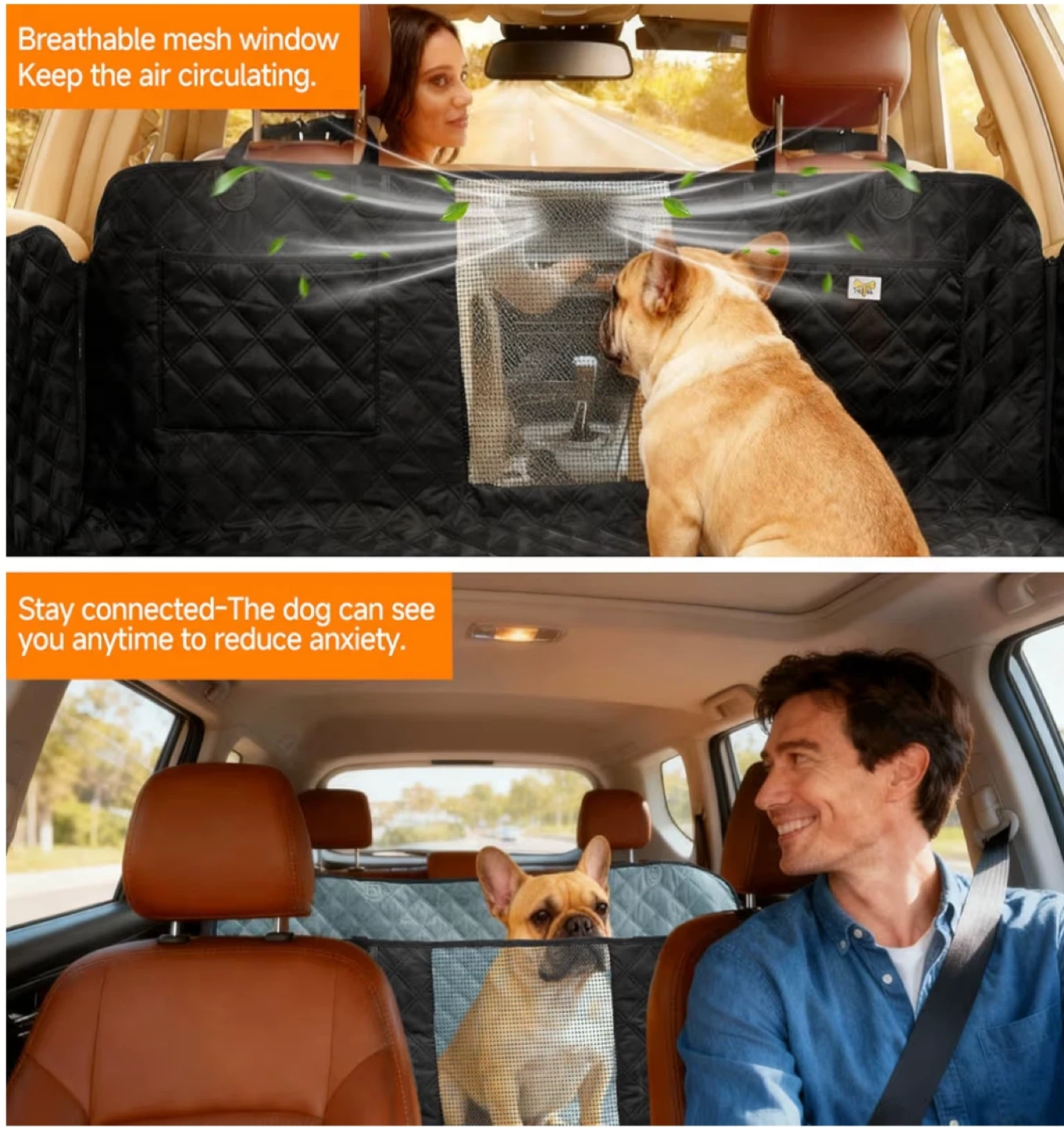 Breathable mesh window
Keep the air circulating.

Stay connected-The dog can see you anytime to reduce anxiety.