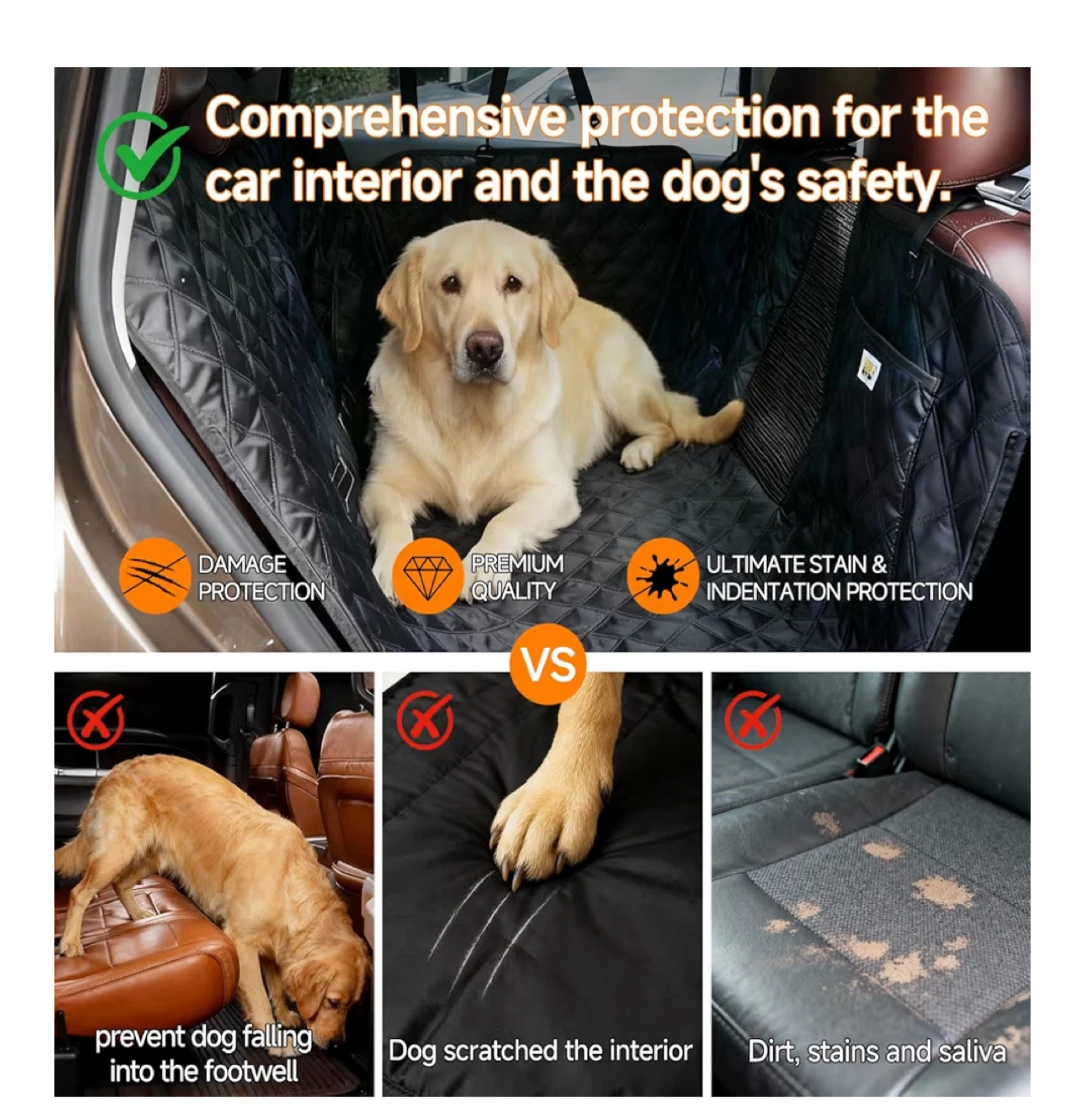 Comprehensive protection for the car interior and the dog's safety.

DAMAGE PROTECTION

PREMIUM QUALITY

ULTIMATE STAIN & INDENTATION PROTECTION

VS

prevent dog falling into the footwell

Dog scratched the interior

Dirt, stains and saliva