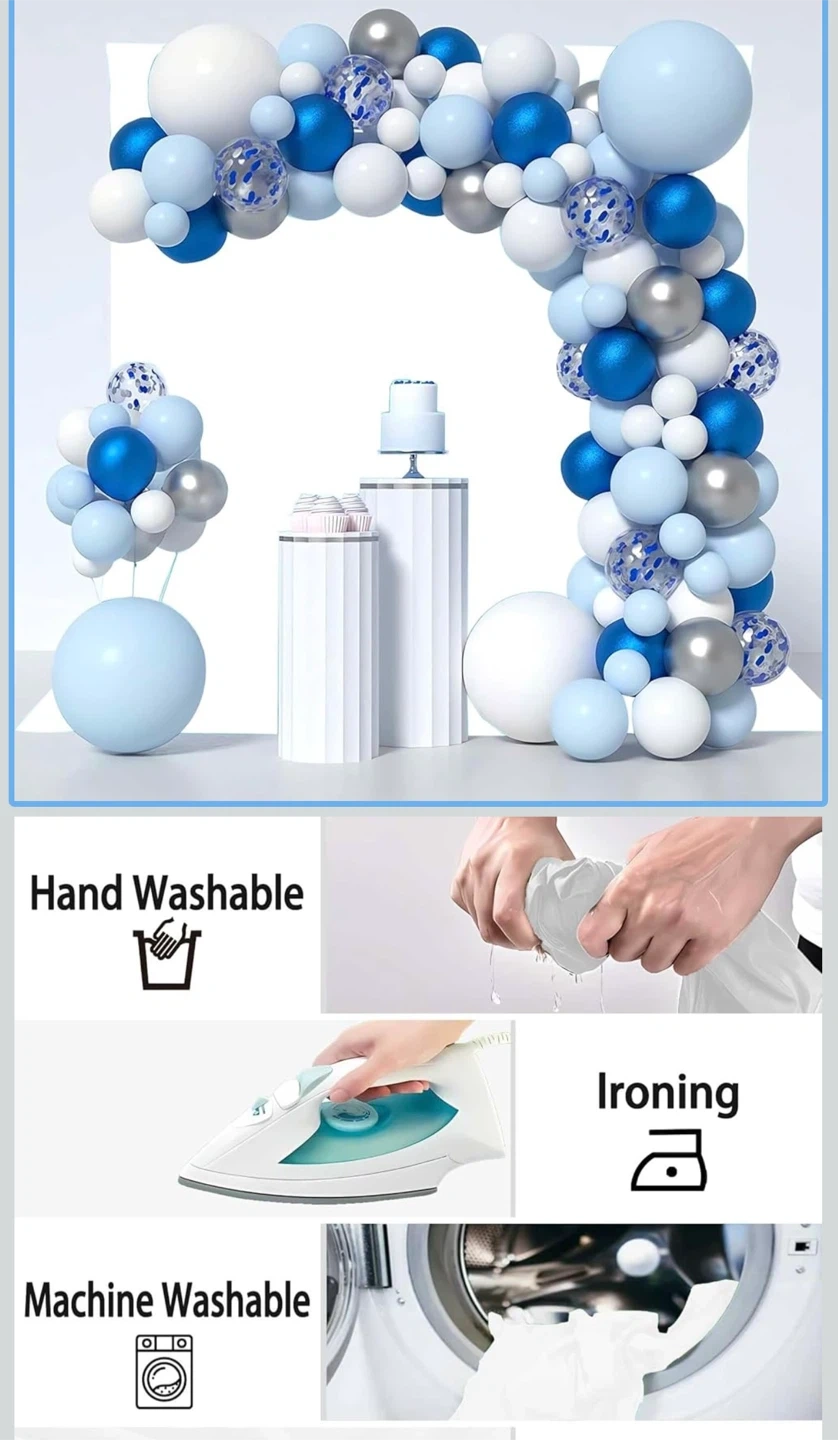 Hand Washable

Ironing

Machine Washable