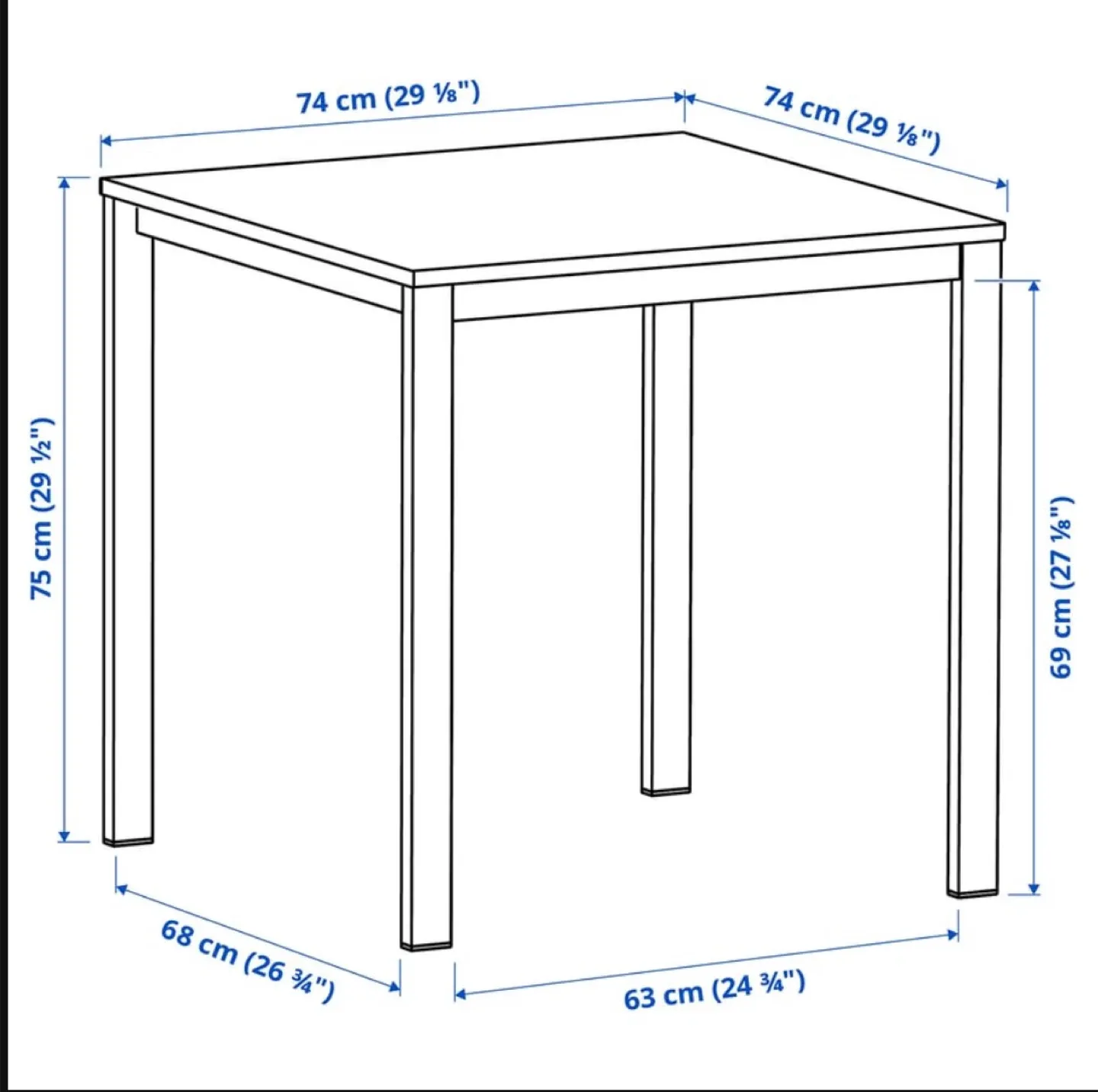 74 cm (29 ⅛")

74 cm (29 ⅛")

75 cm (29 ½")

69 cm (27 ⅛")

68 cm (26 ¾")

63 cm (24 ¾")