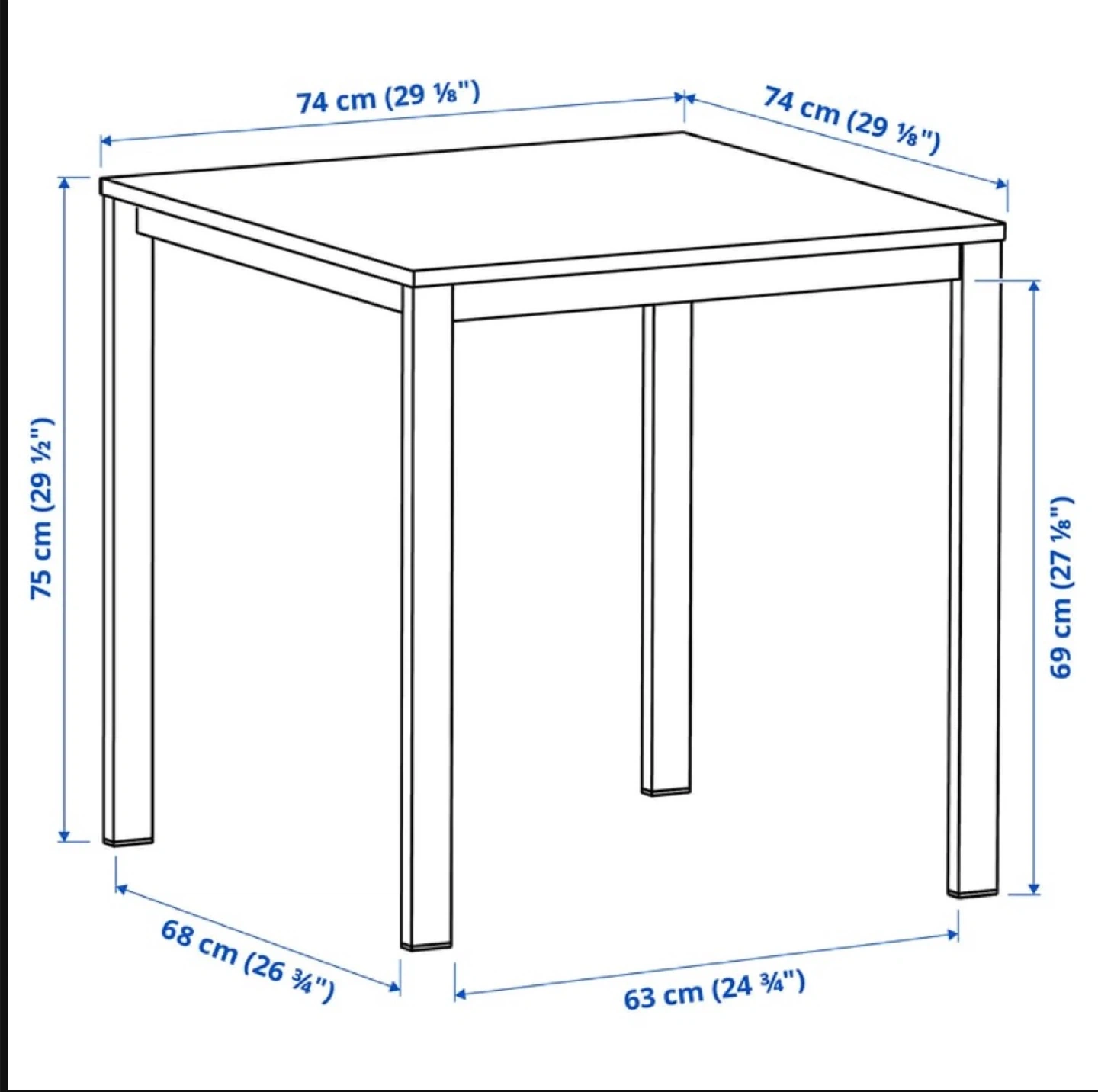 74 cm (29 ⅛")
74 cm (29 ⅛")
75 cm (29 ½")
69 cm (27 ⅛")
68 cm (26 ¾")
63 cm (24 ¾")