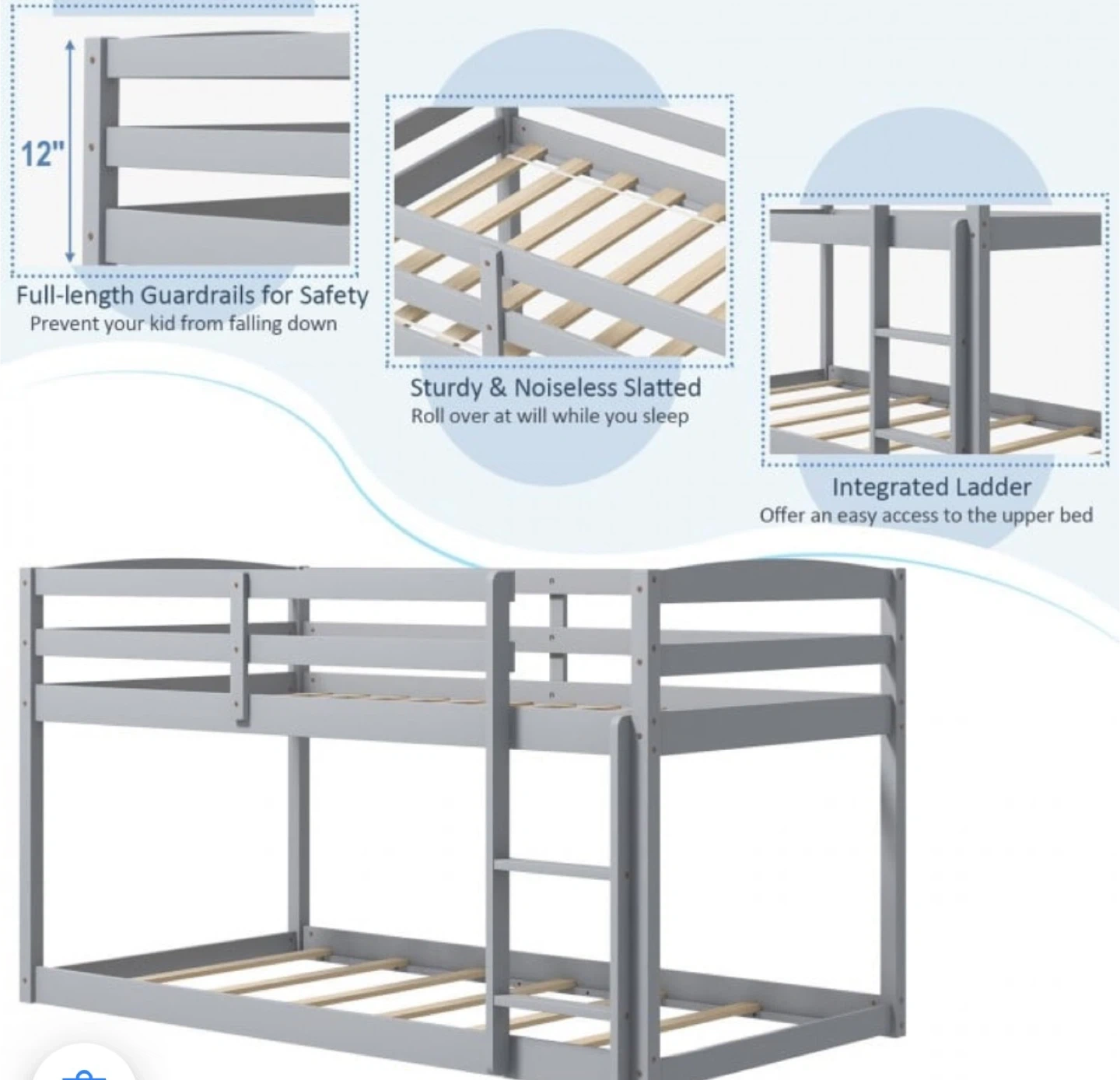 12"

Full-length Guardrails for Safety
Prevent your kid from falling down

Sturdy & Noiseless Slatted
Roll over at will while you sleep

Integrated Ladder
Offer an easy access to the upper bed