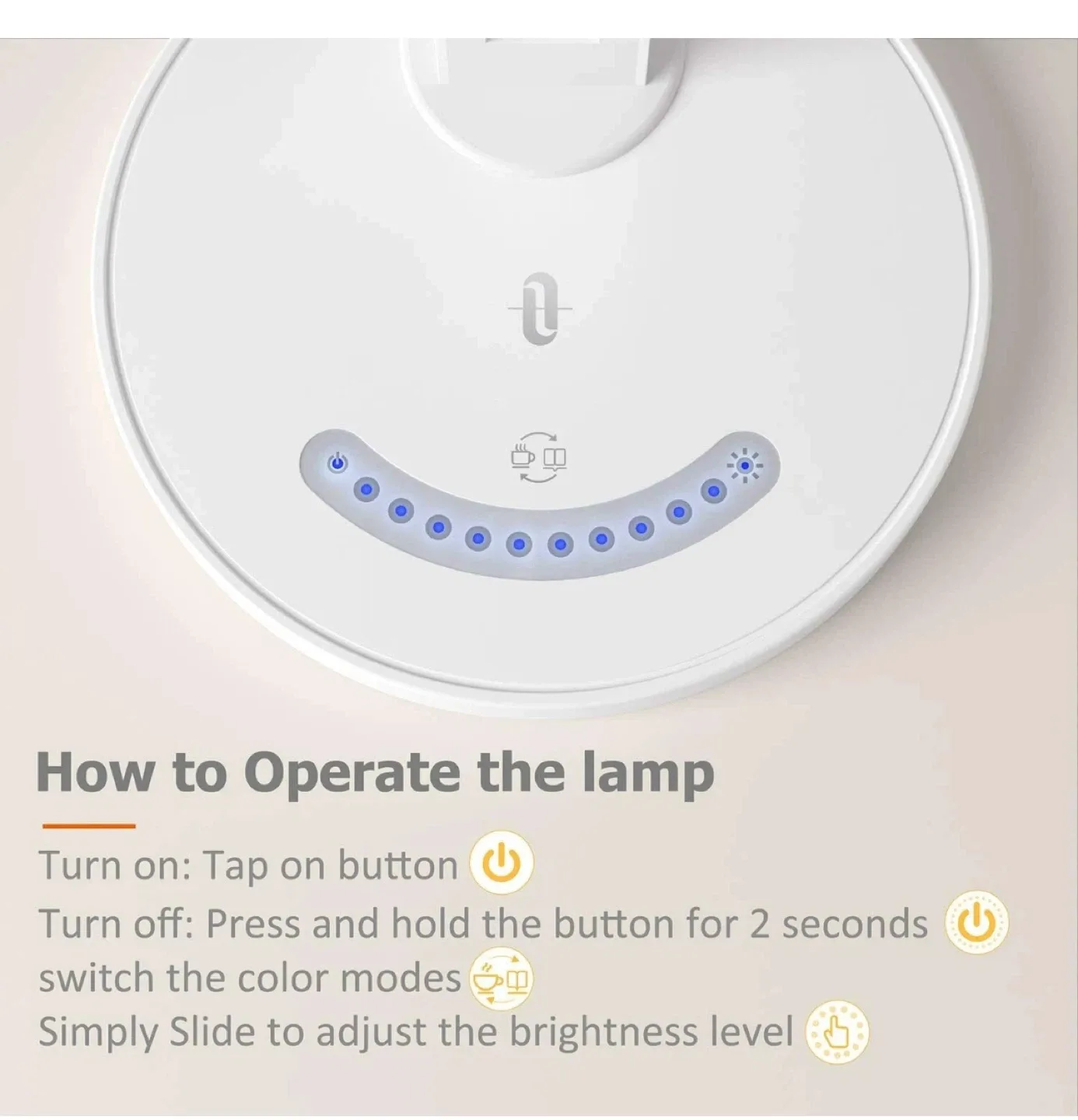 How to Operate the lamp

Turn on: Tap on button

Turn off: Press and hold the button for 2 seconds

switch the color modes

Simply Slide to adjust the brightness level