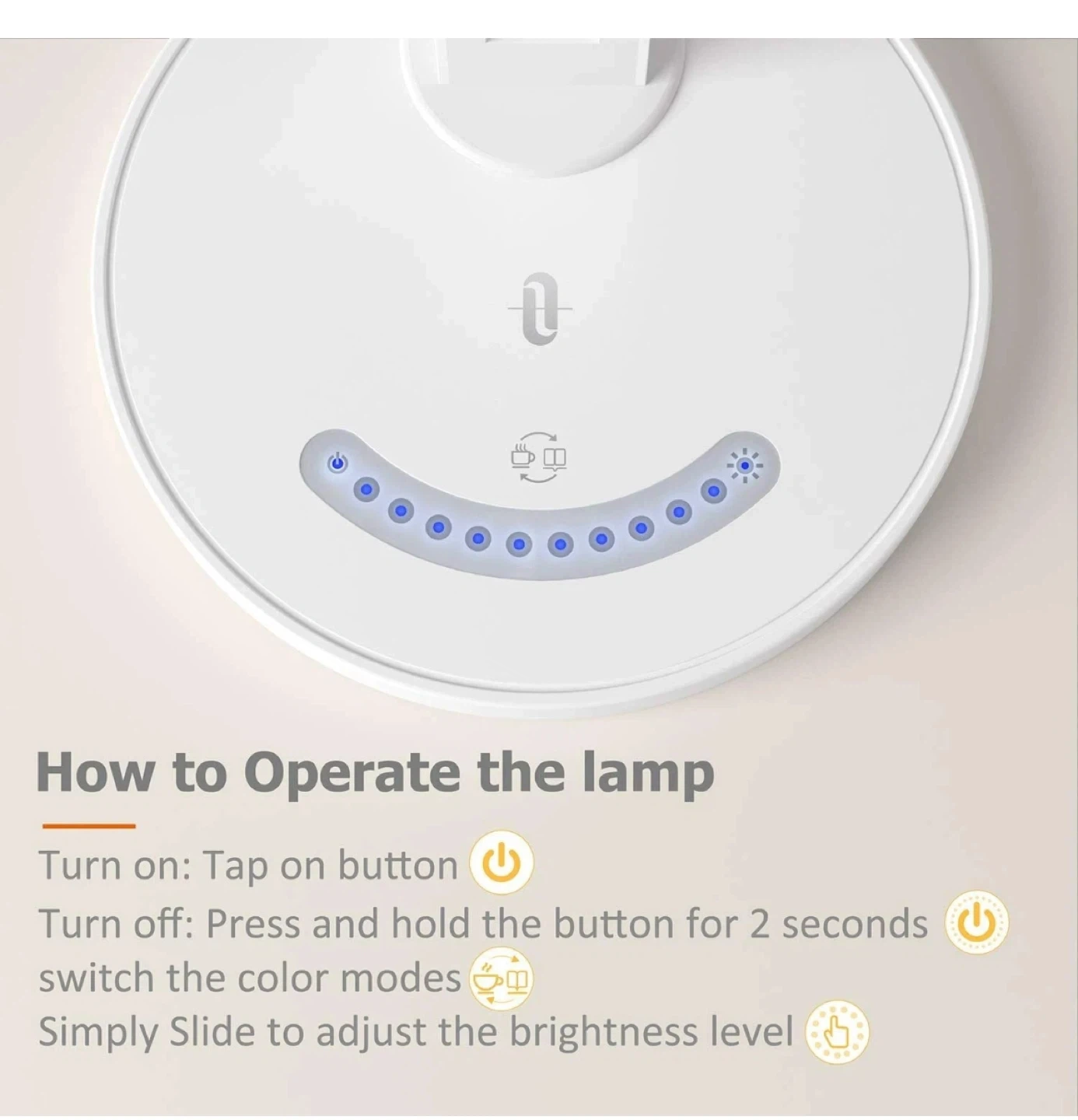 How to Operate the lamp

Turn on: Tap on button

Turn off: Press and hold the button for 2 seconds

switch the color modes

Simply Slide to adjust the brightness level