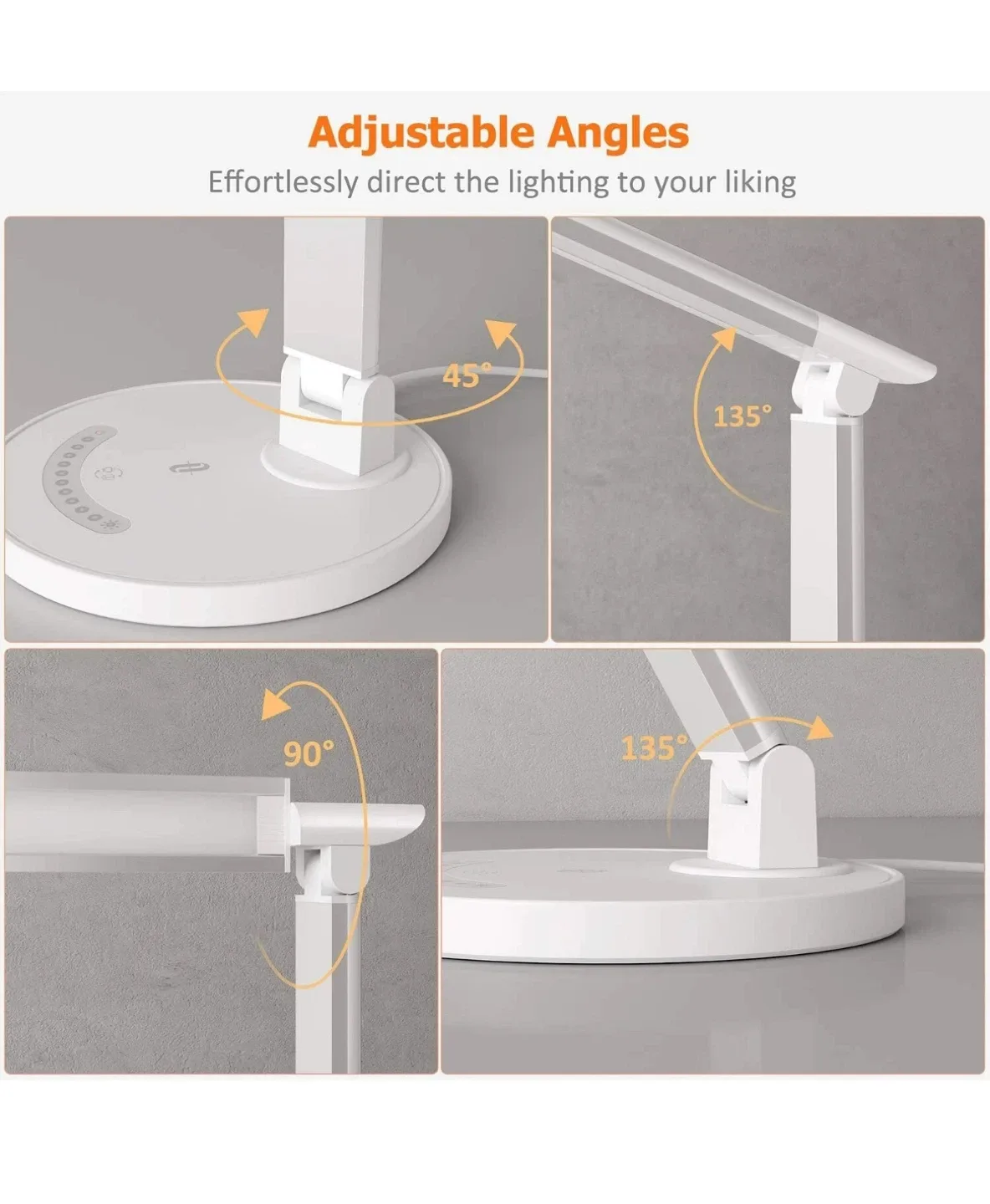 Adjustable Angles

Effortlessly direct the lighting to your liking

45°

135°

90°

135°