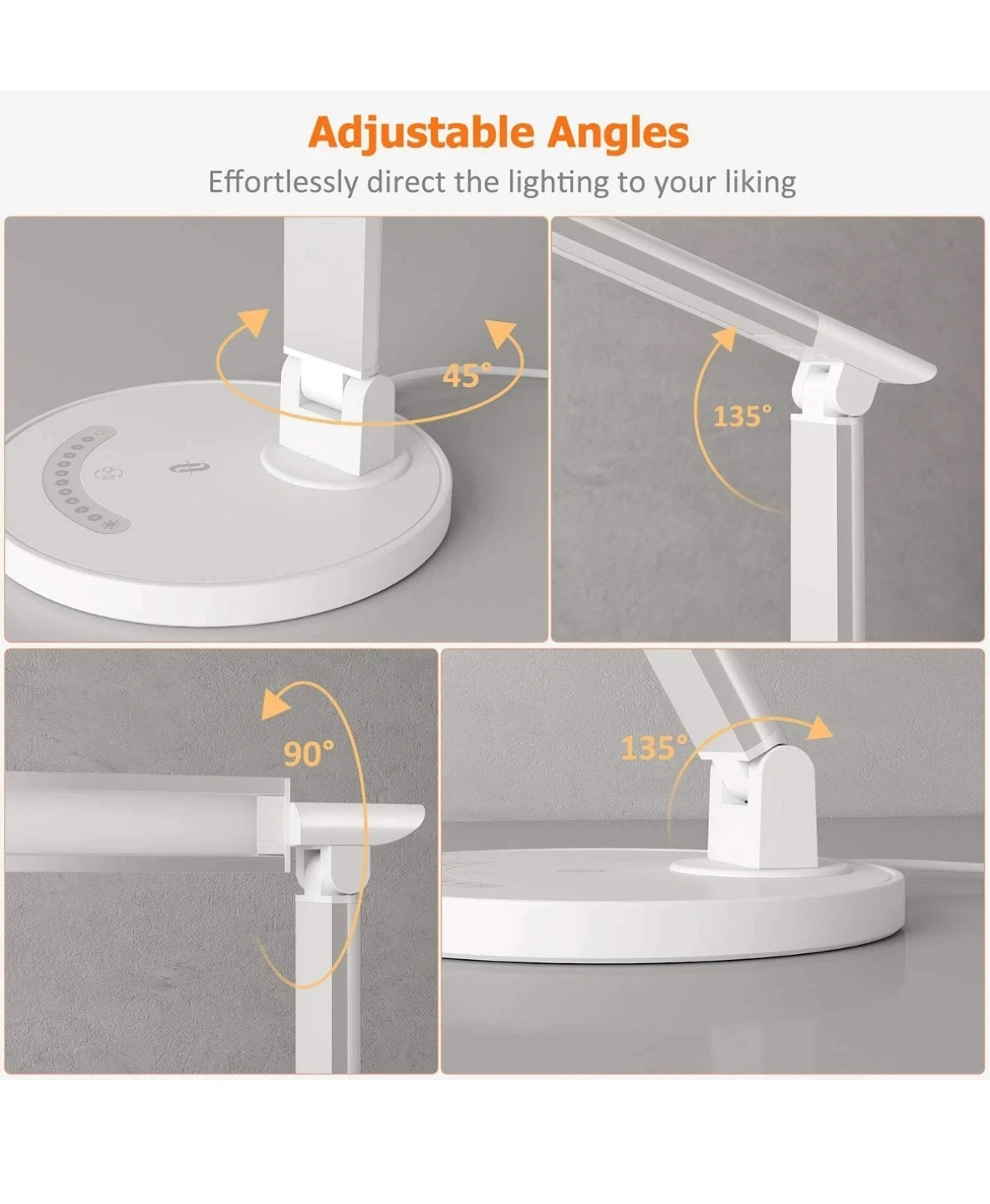 Adjustable Angles
Effortlessly direct the lighting to your liking

45°

135°

90°

135°