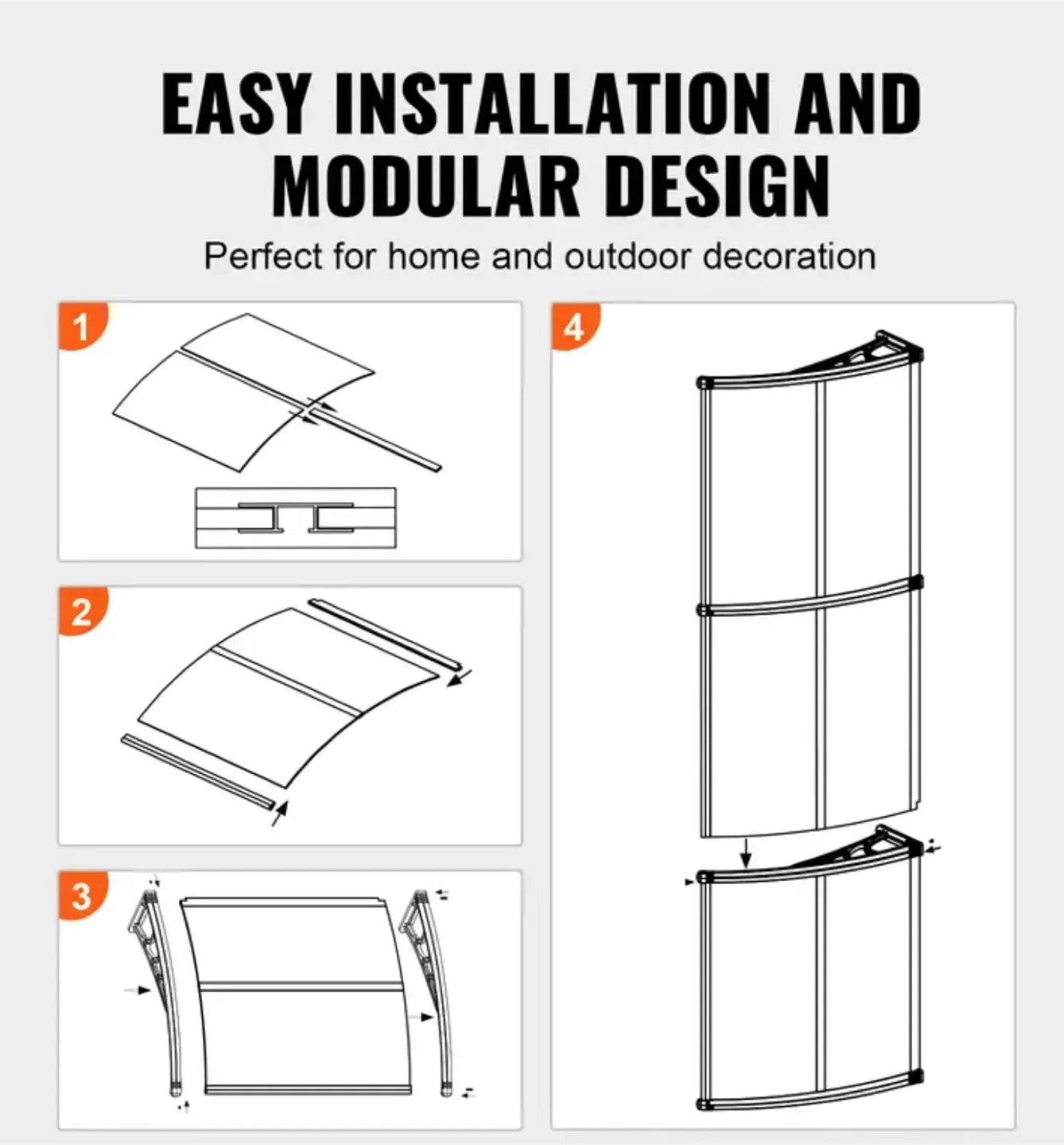 EASY INSTALLATION AND MODULAR DESIGN

Perfect for home and outdoor decoration

1

2

3

4