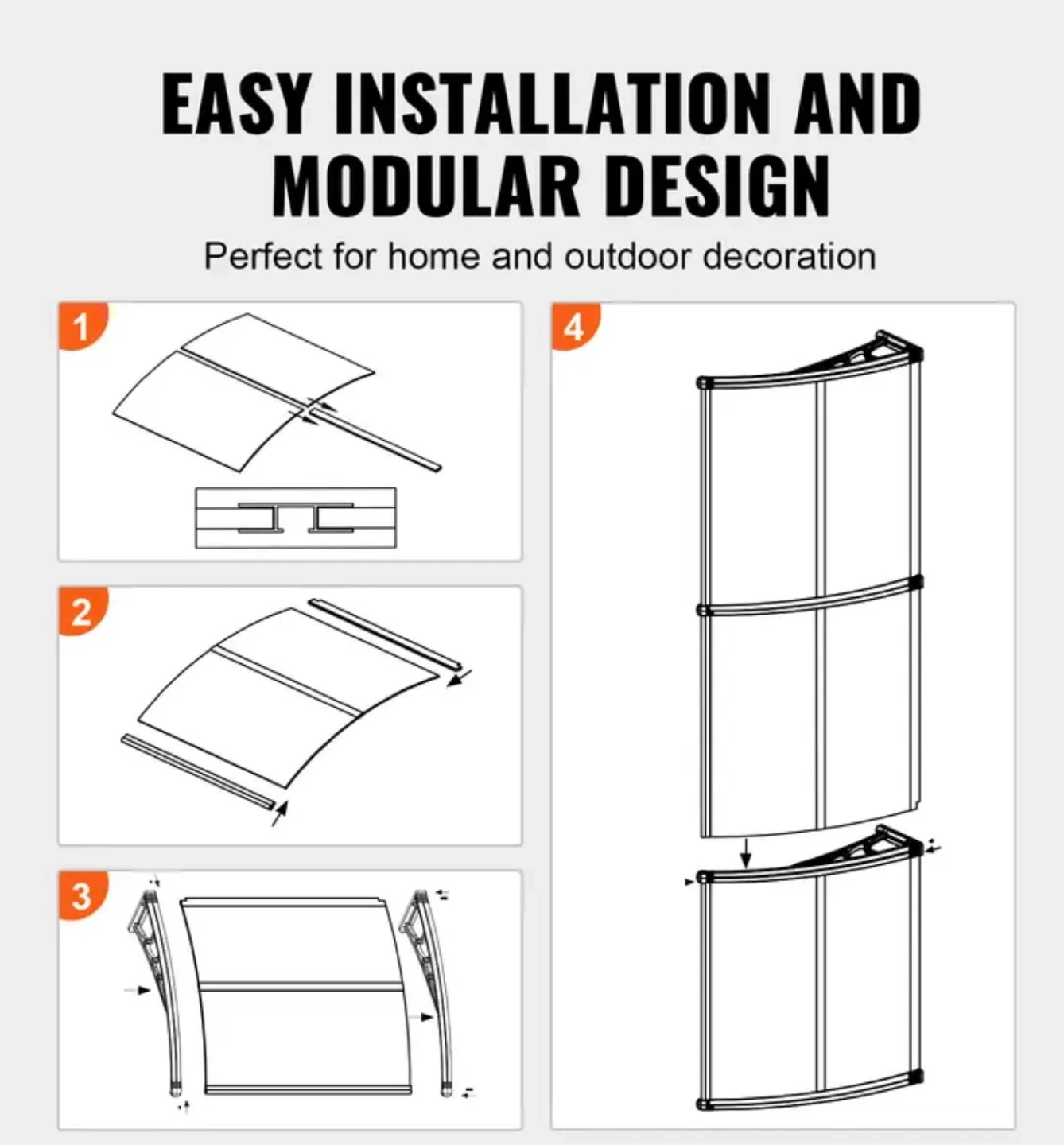 EASY INSTALLATION AND MODULAR DESIGN

Perfect for home and outdoor decoration

1

2

3

4