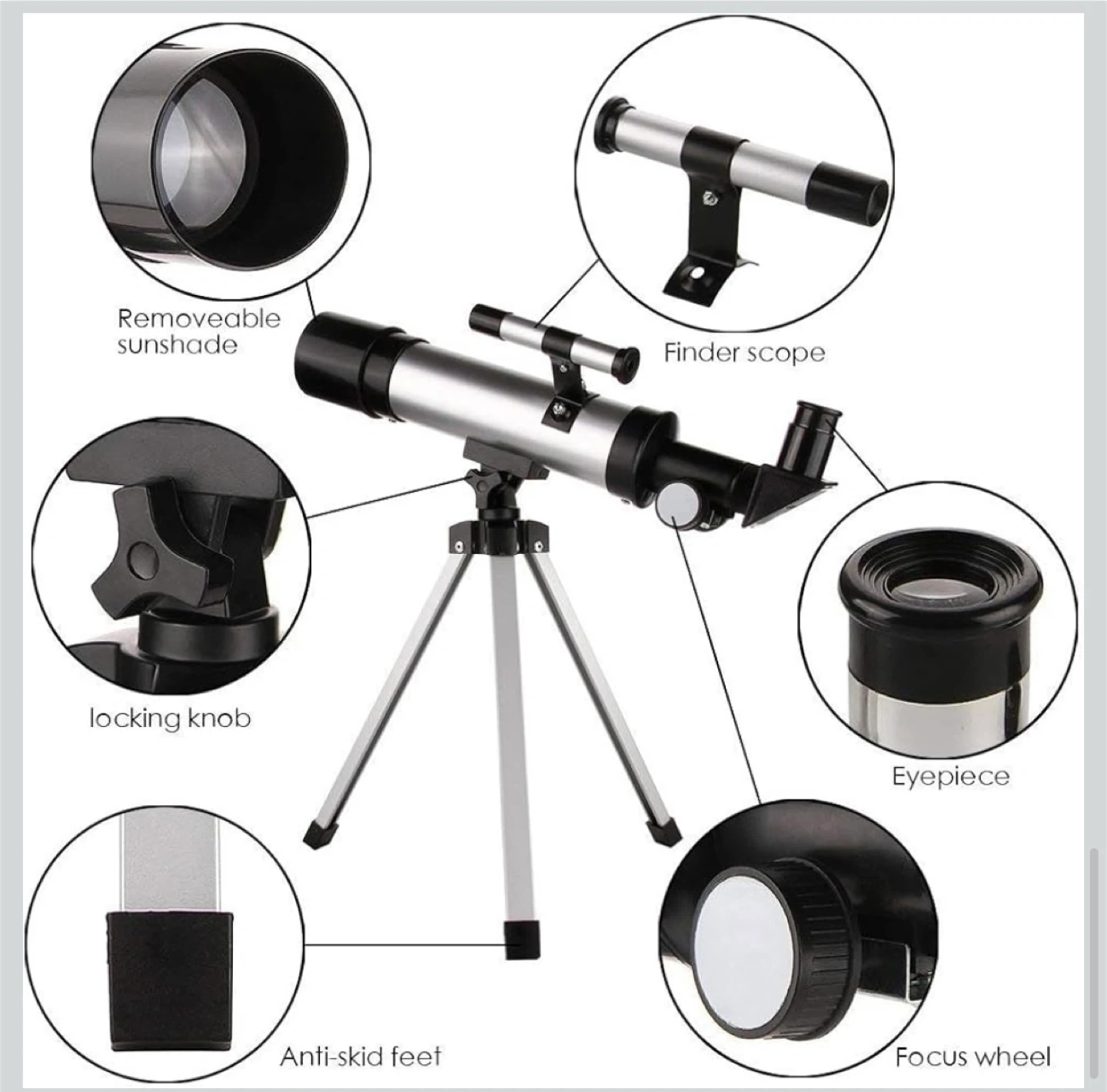 Removeable sunshade

Finder scope

locking knob

Eyepiece

Anti-skid feet

Focus wheel