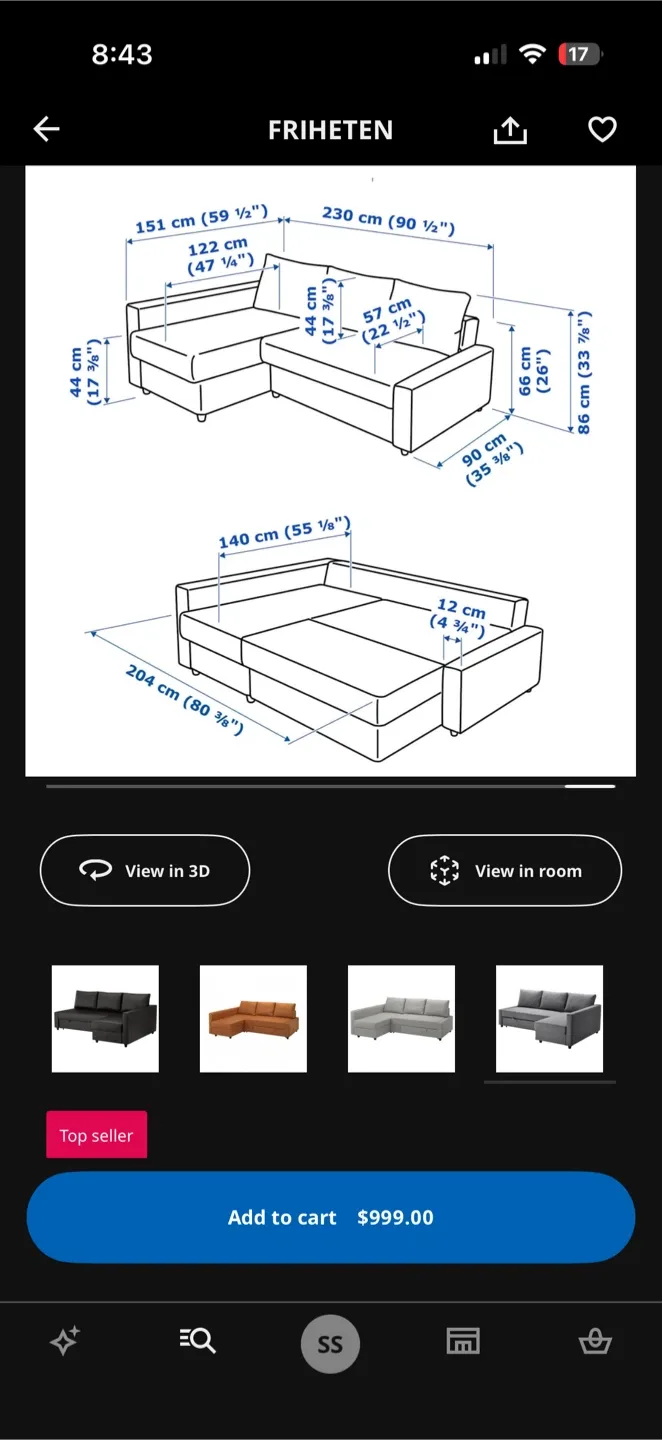 8:43

17

FRIHETEN

151 cm (59 ½")
230 cm (90 ½")
122 cm (47 ¼")
44 cm (17 ⅜")
57 cm (22 ½")
44 cm (17 ⅜")
66 cm (26")
86 cm (33 ⅞")
90 cm (35 ⅜")

140 cm (55 ⅛")
12 cm (4 ¾")
204 cm (80 ⅜")

View in 3D

View in room

Top seller

Add to cart $999.00

SS