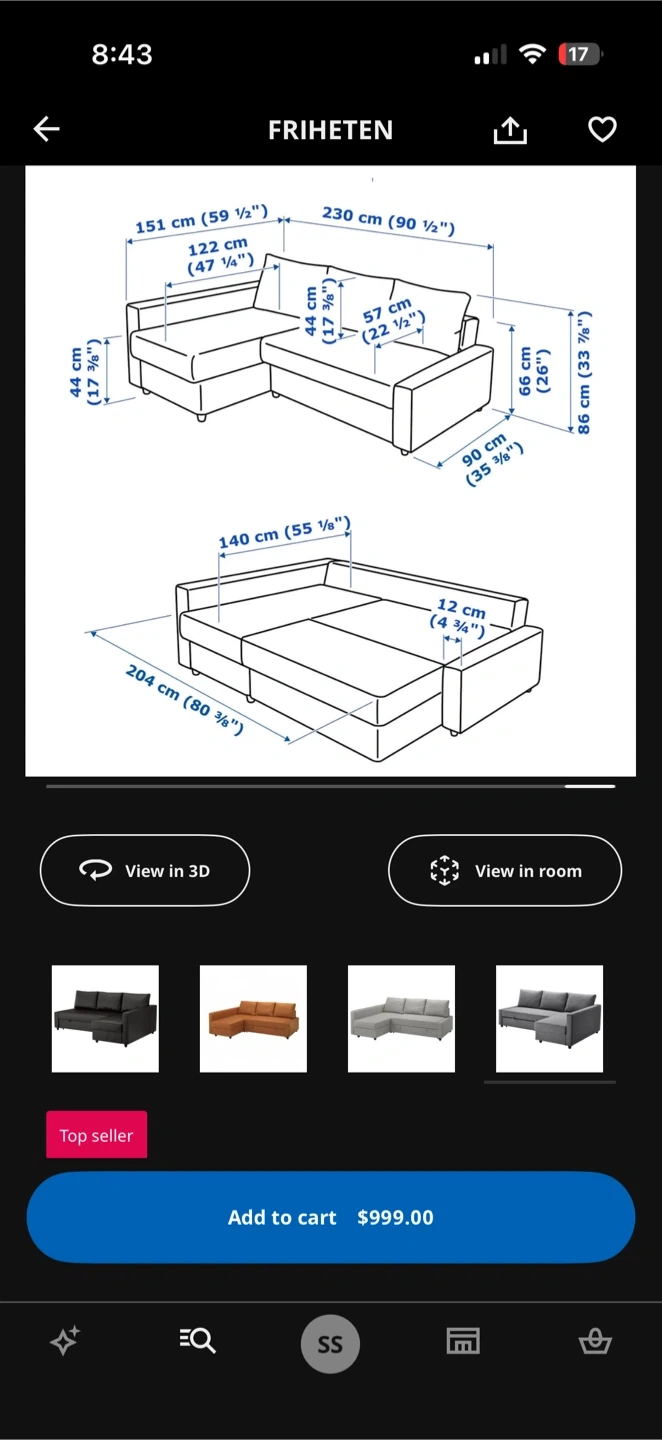 8:43

17

FRIHETEN

151 cm (59 ½")
230 cm (90 ½")
122 cm (47 ¼")
44 cm (17 ⅜")
57 cm (22 ½")
44 cm (17 ⅜")
66 cm (26")
86 cm (33 ⅞")
90 cm (35 ⅜")

140 cm (55 ⅛")
12 cm (4 ¾")
204 cm (80 ⅜")

View in 3D

View in room

Top seller

Add to cart $999.00

SS