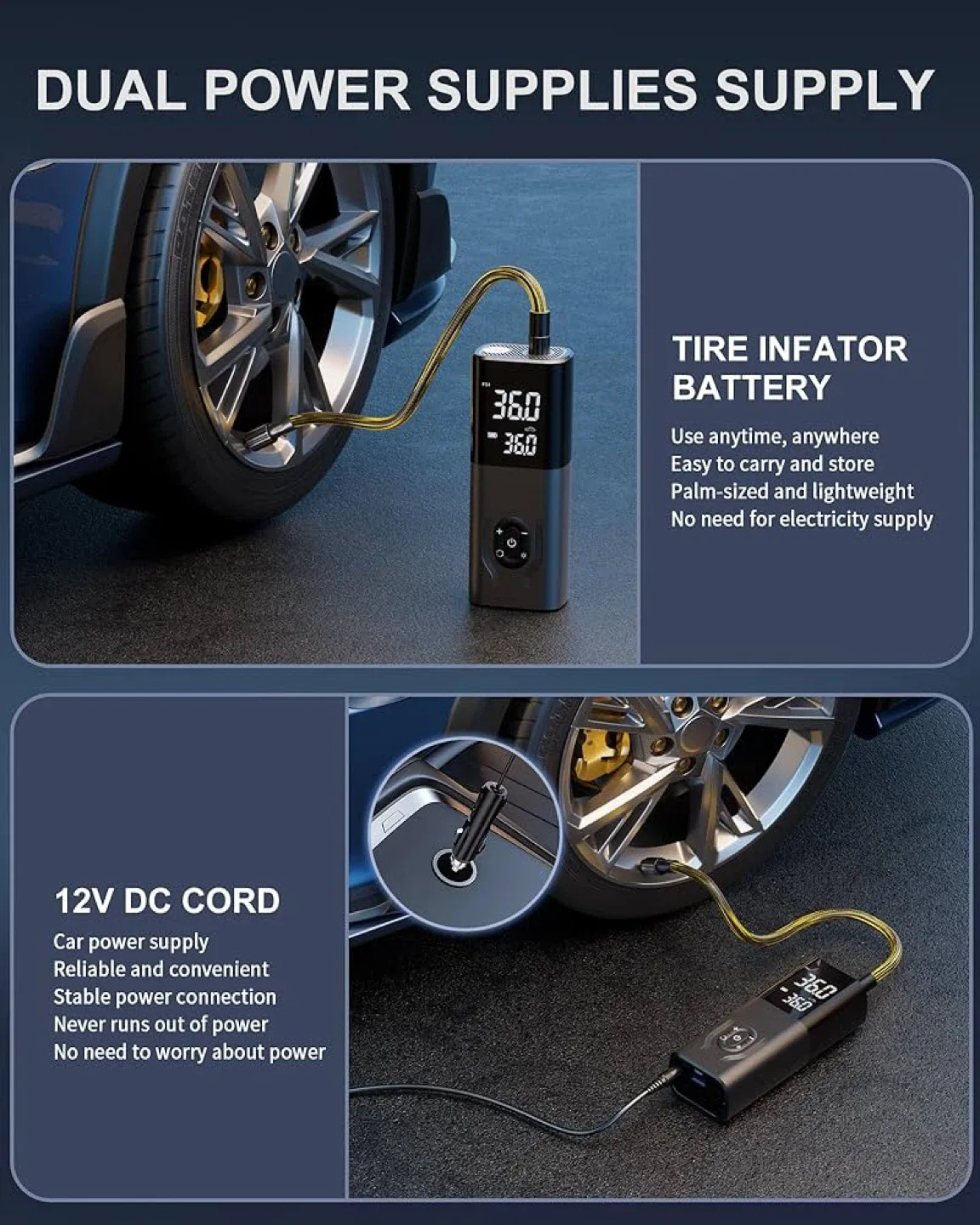 DUAL POWER SUPPLIES SUPPLY

PSI
36.0
36.0

TIRE INFATOR BATTERY

Use anytime, anywhere
Easy to carry and store
Palm-sized and lightweight
No need for electricity supply

12V DC CORD

Car power supply
Reliable and convenient
Stable power connection
Never runs out of power
No need to worry about power

36.0
36.0