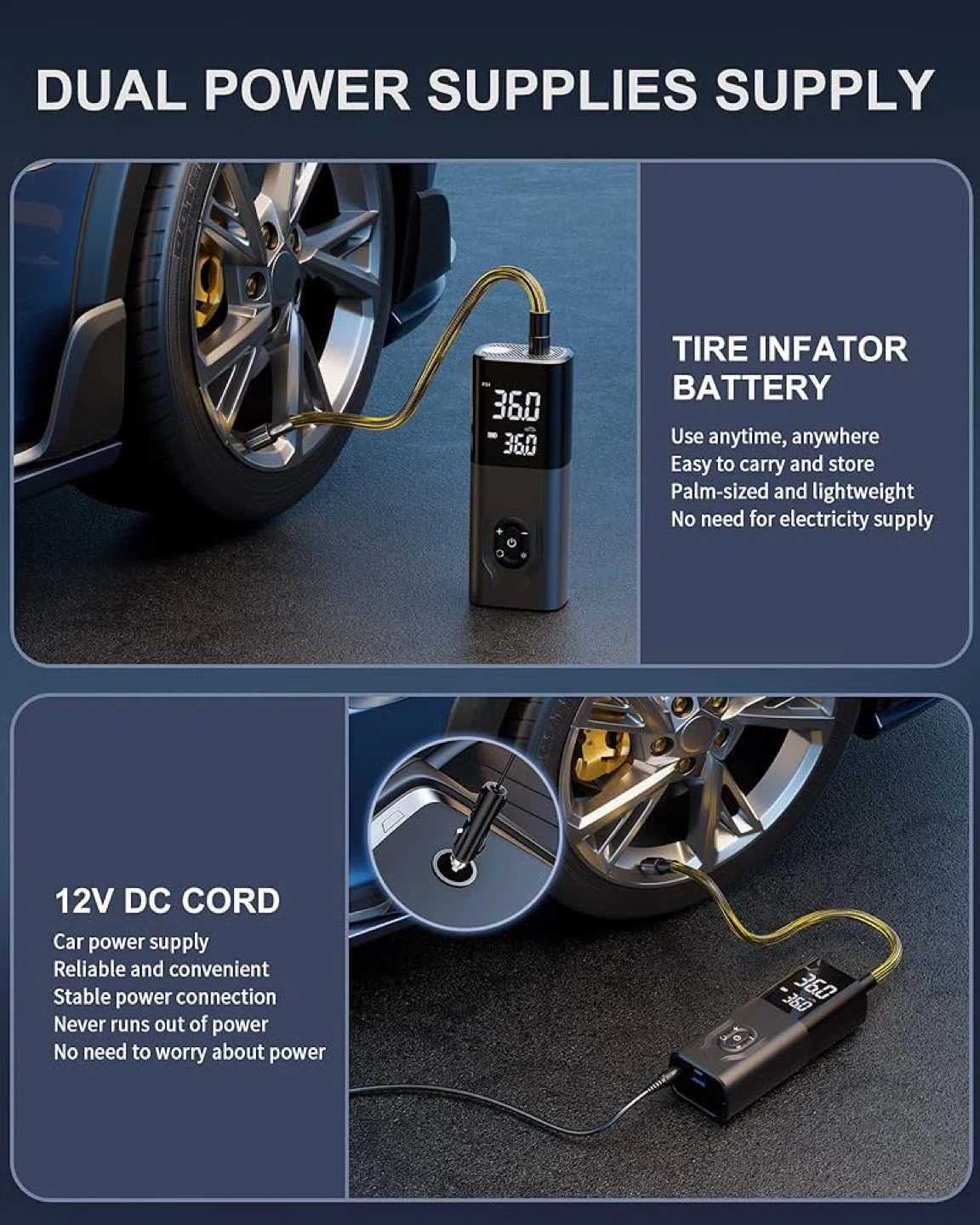 DUAL POWER SUPPLIES SUPPLY

PSI
36.0
36.0

TIRE INFATOR BATTERY

Use anytime, anywhere
Easy to carry and store
Palm-sized and lightweight
No need for electricity supply

12V DC CORD

Car power supply
Reliable and convenient
Stable power connection
Never runs out of power
No need to worry about power

36.0
36.0