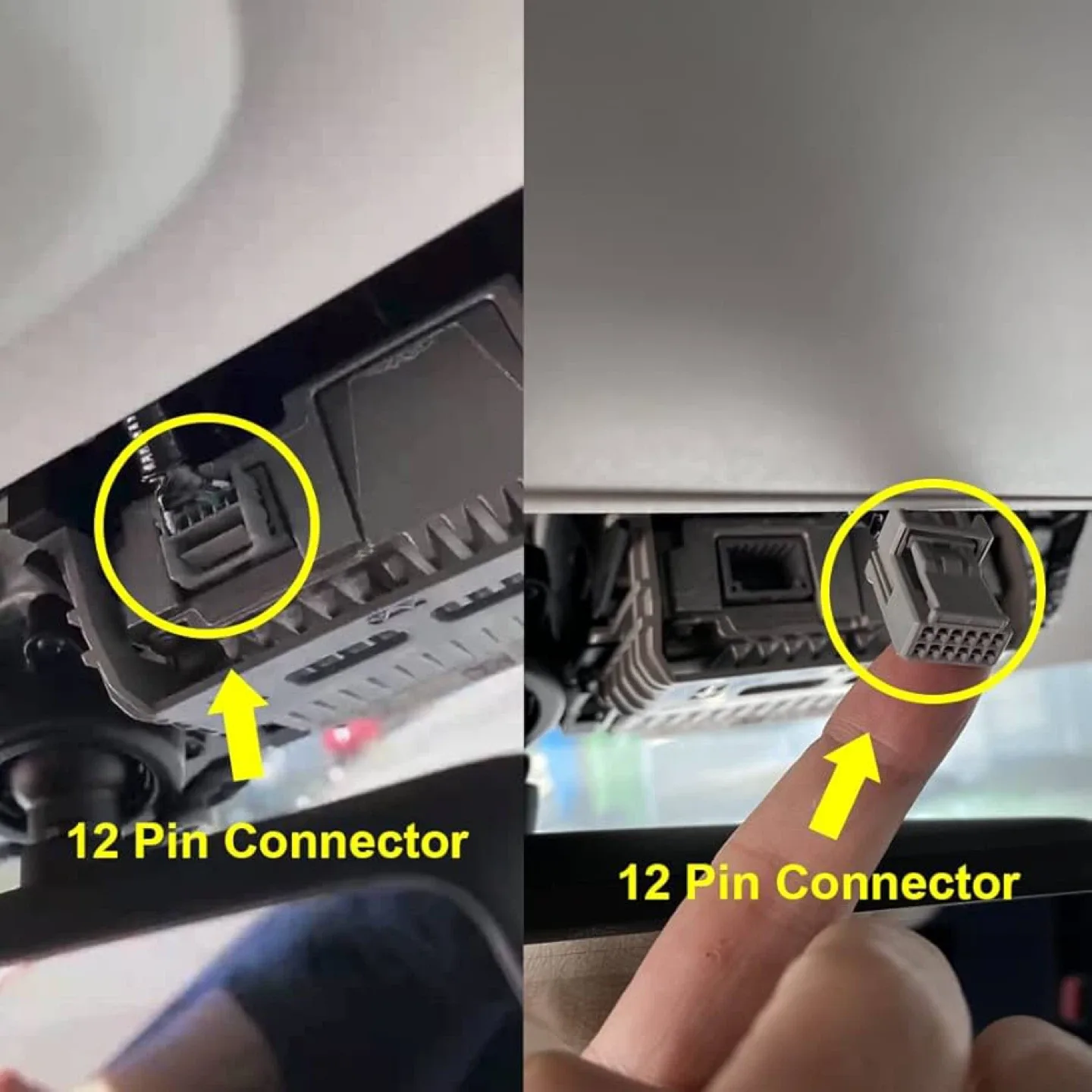 12 Pin Connector

12 Pin Connector