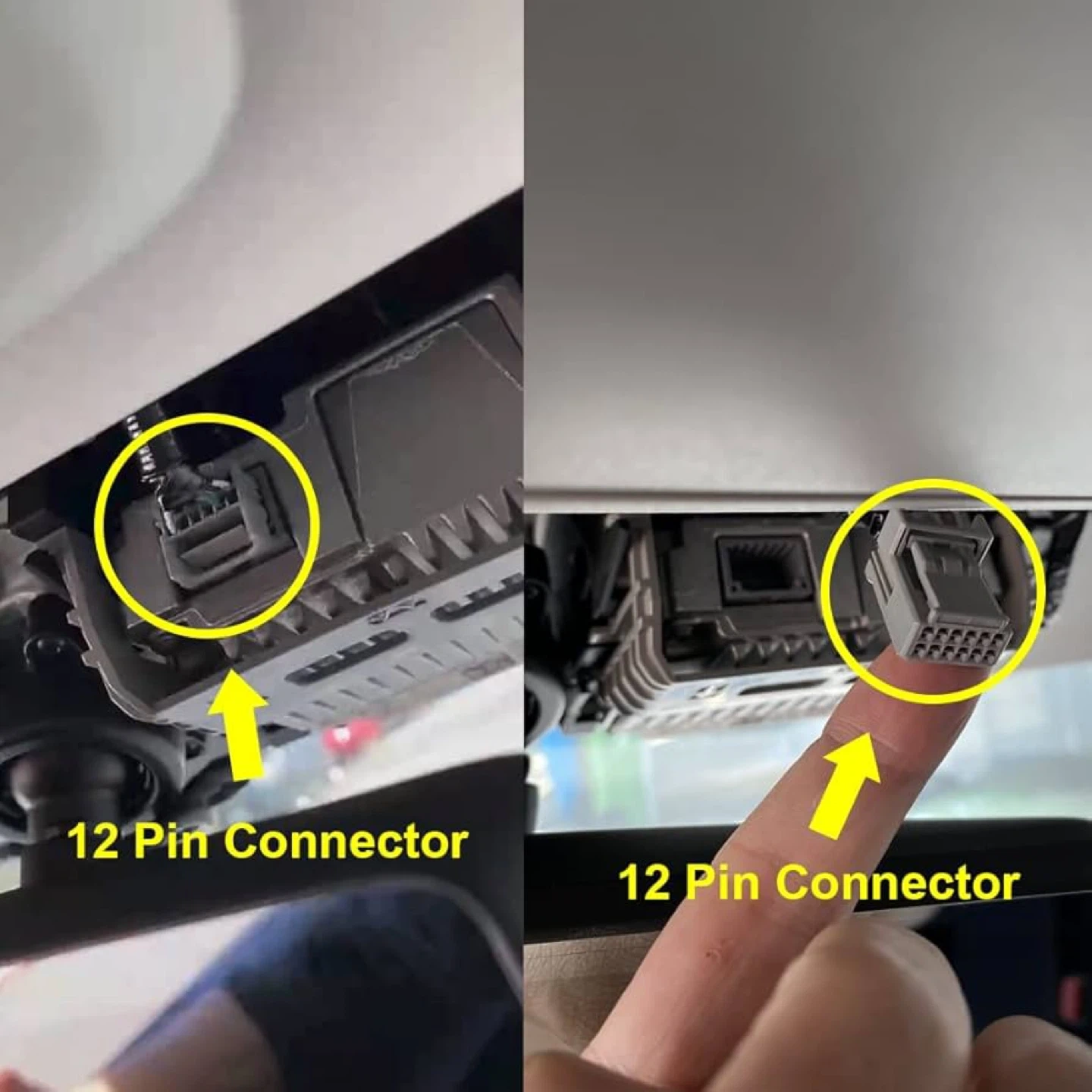 12 Pin Connector

12 Pin Connector