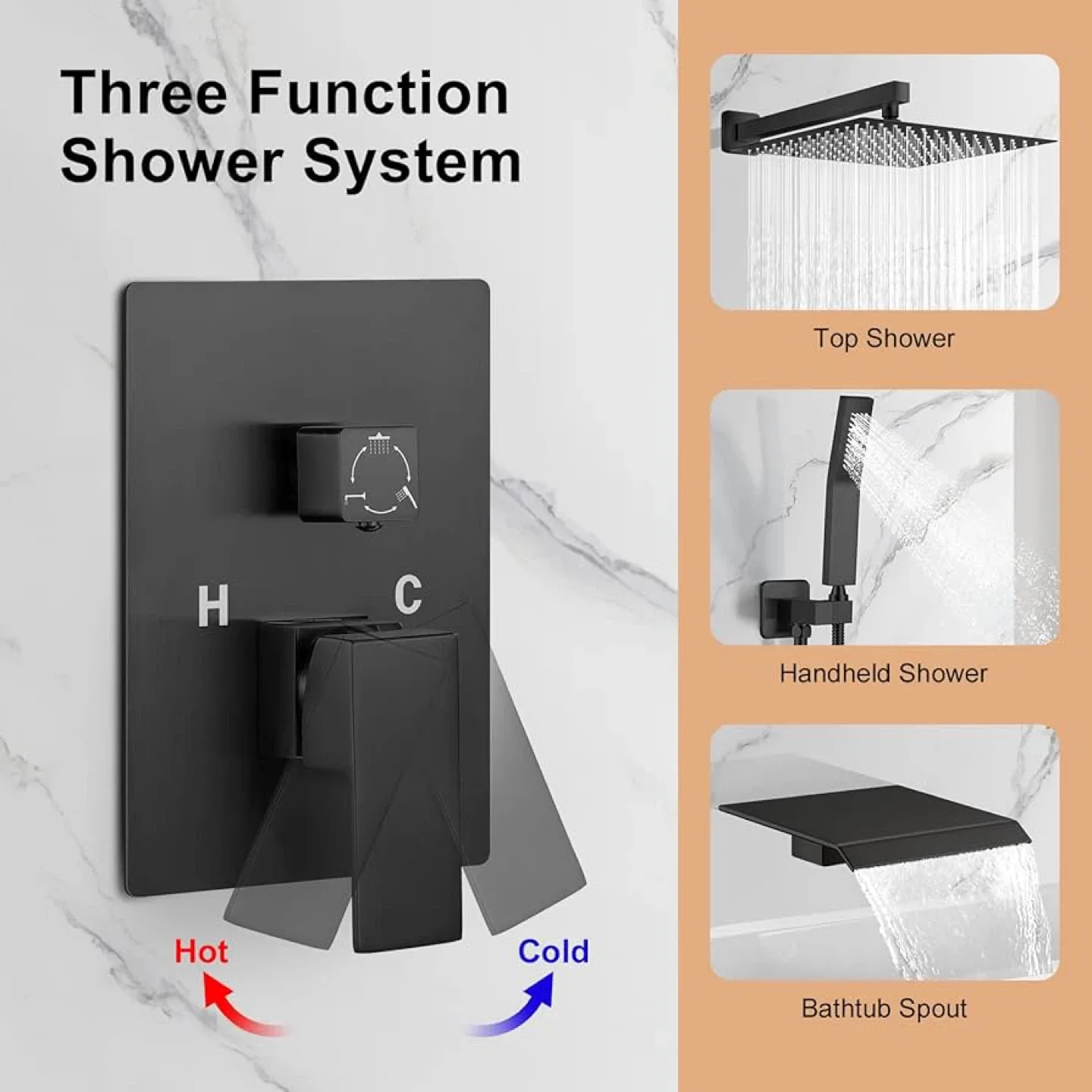 Three Function Shower System

H

C

Hot

Cold

Top Shower

Handheld Shower

Bathtub Spout