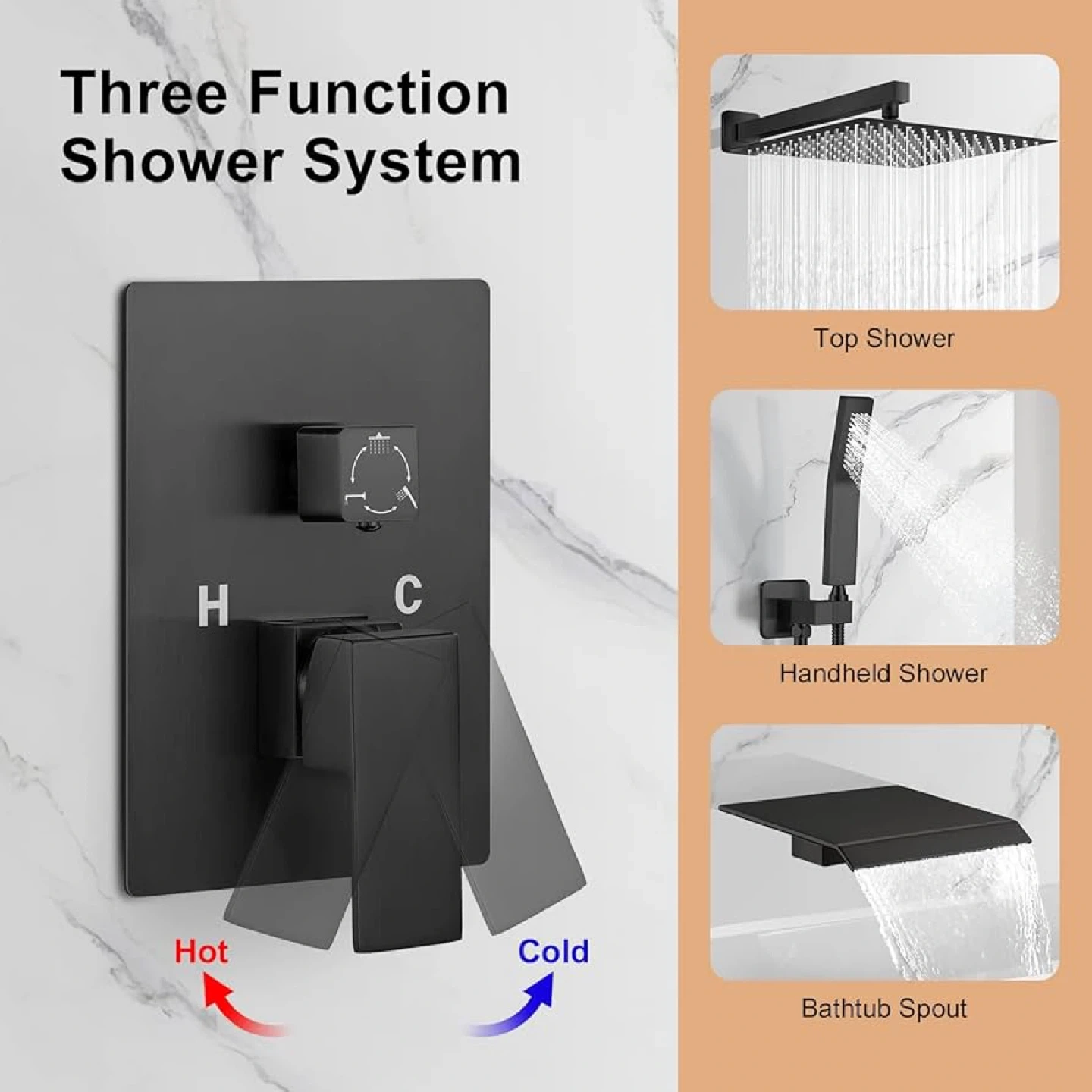 Three Function Shower System

H C

Hot Cold

Top Shower

Handheld Shower

Bathtub Spout