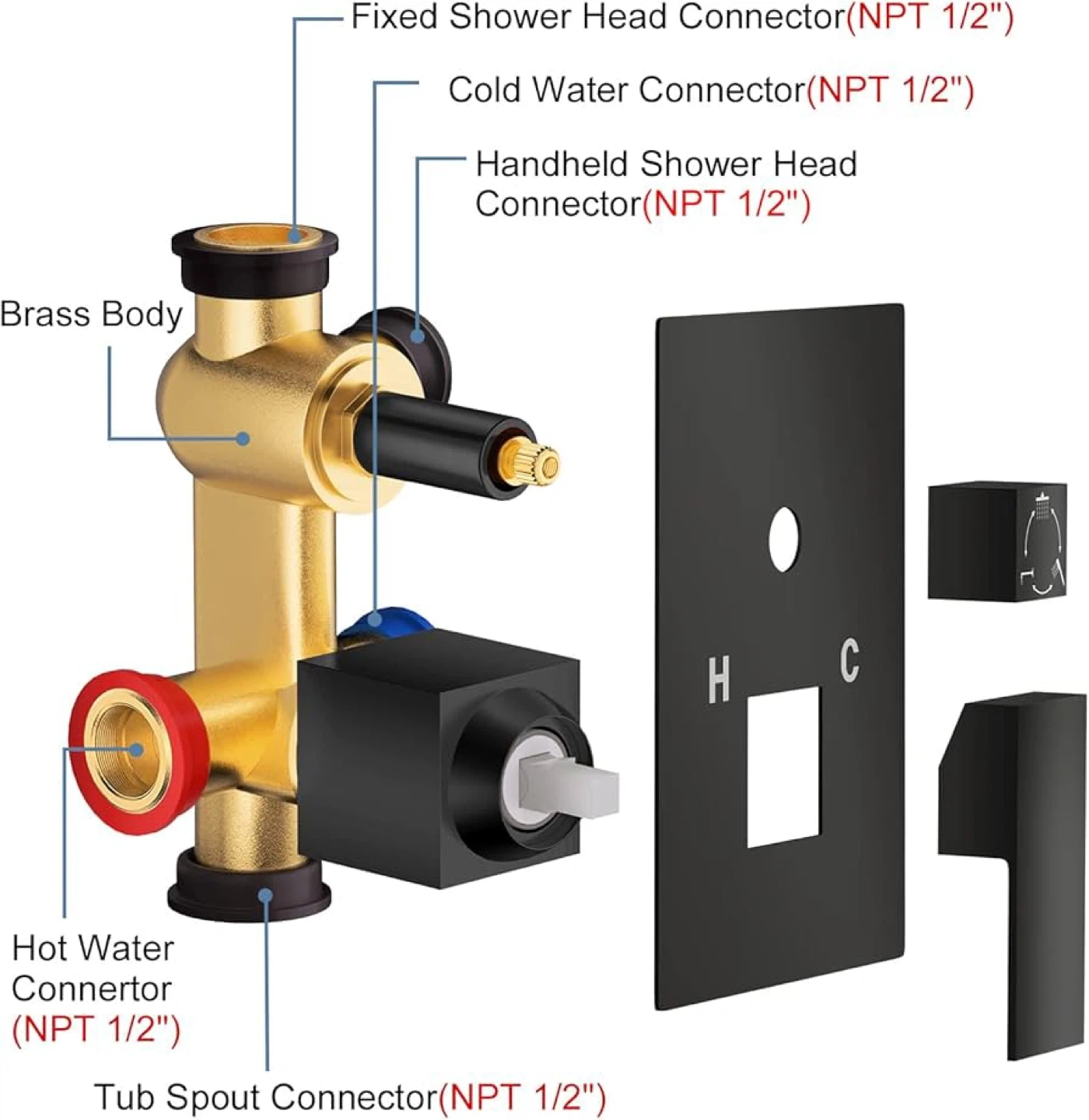 Fixed Shower Head Connector(NPT 1/2")

Cold Water Connector(NPT 1/2")

Handheld Shower Head Connector(NPT 1/2")

Brass Body

H

C

Hot Water Connertor (NPT 1/2")

Tub Spout Connector(NPT 1/2")